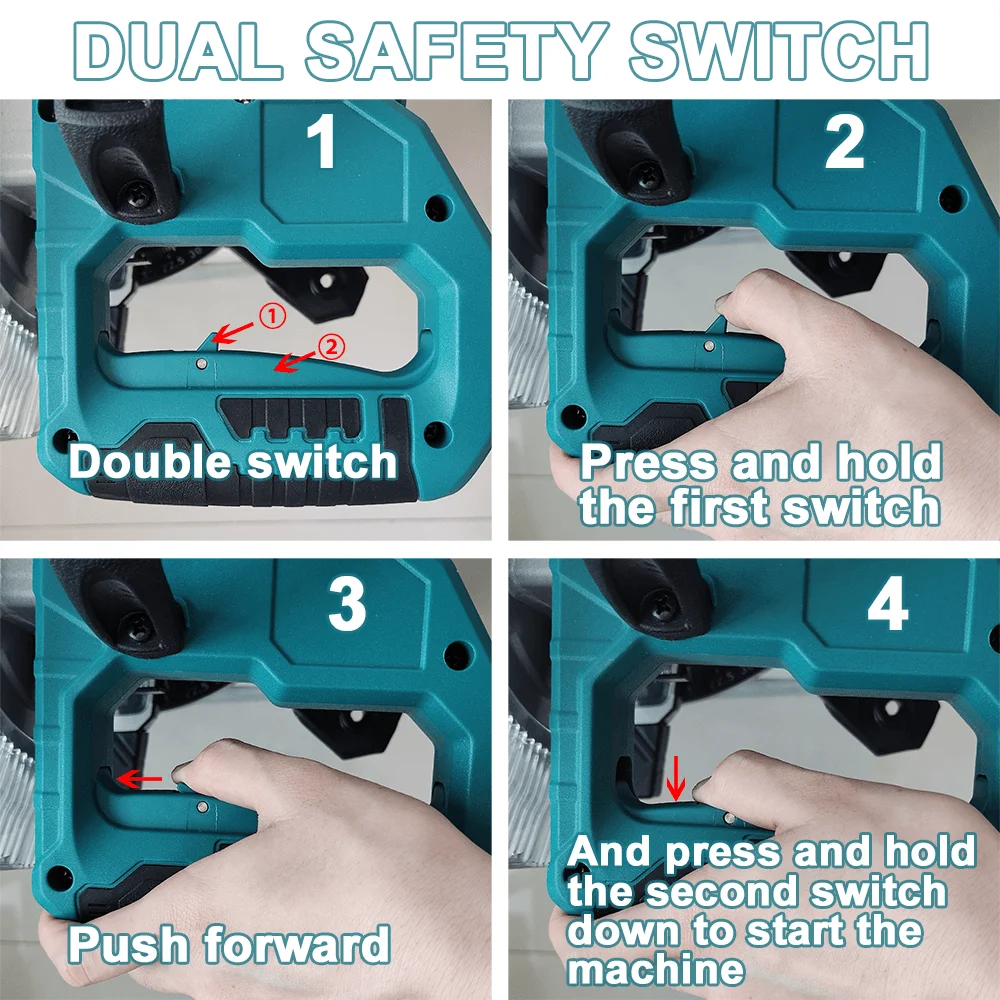 DUAL SAFETY SWITCH

1

①

②

Double switch

2

Press and hold the first switch

3

Push forward

4

And press and hold the second switch down to start the machine