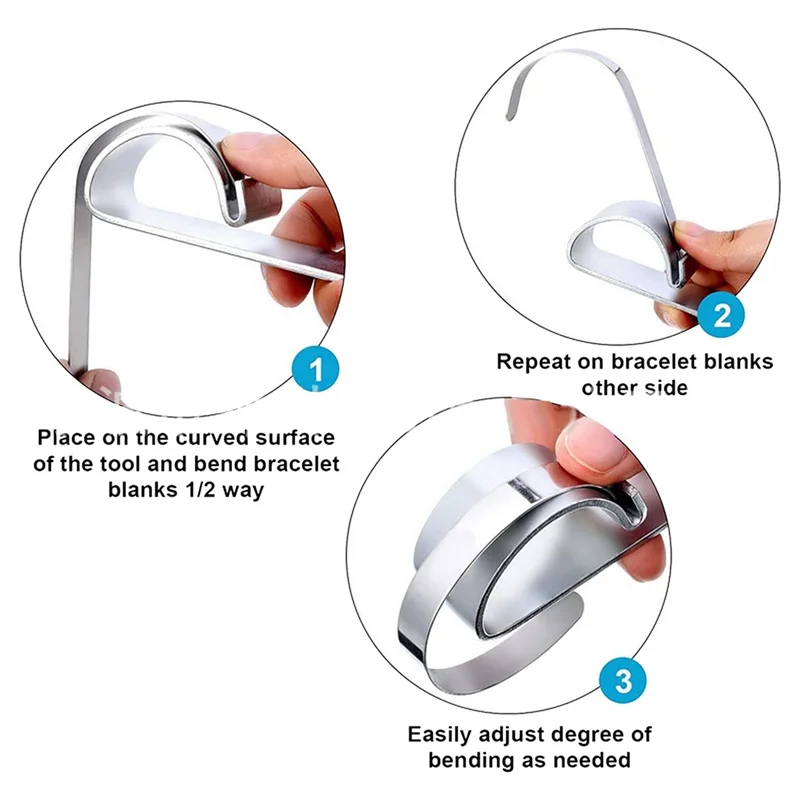 1

Place on the curved surface of the tool and bend bracelet blanks 1/2 way

2

Repeat on bracelet blanks other side

3

Easily adjust degree of bending as needed