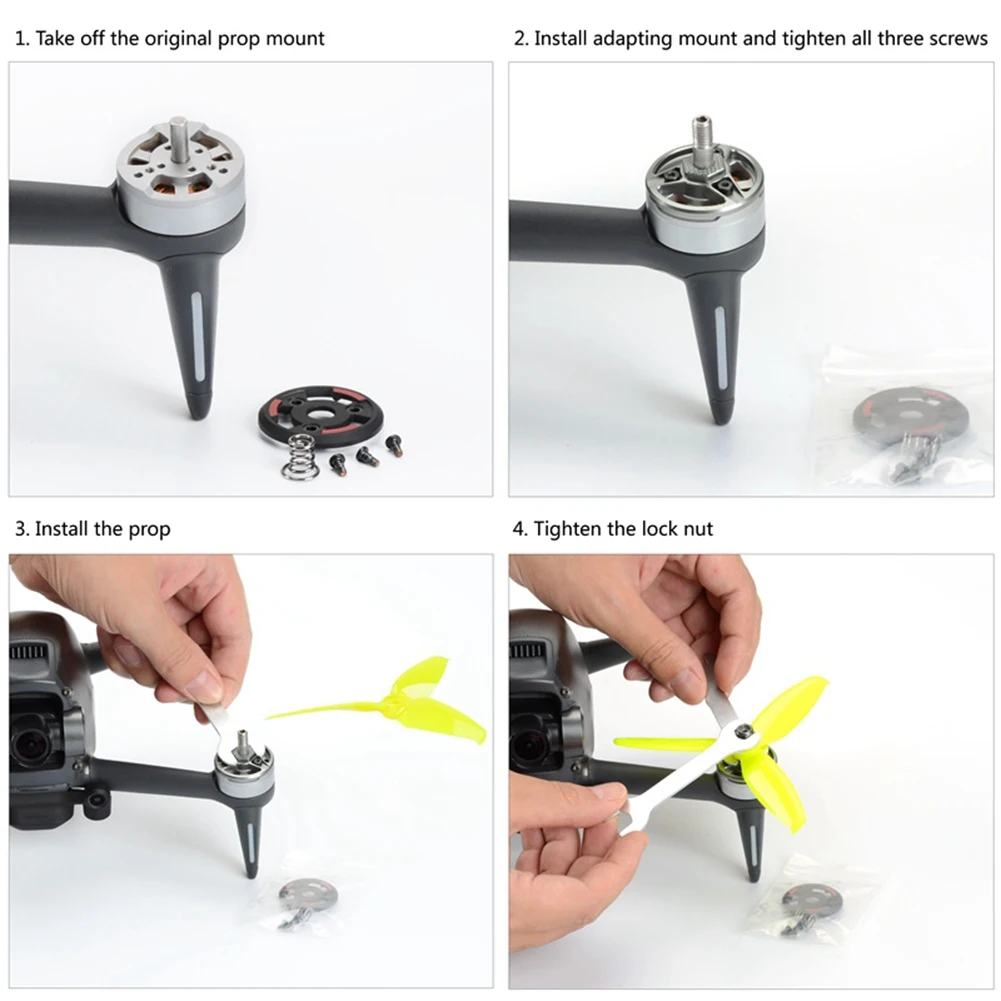 1. Take off the original prop mount

2. Install adapting mount and tighten all three screws

3. Install the prop

4. Tighten the lock nut