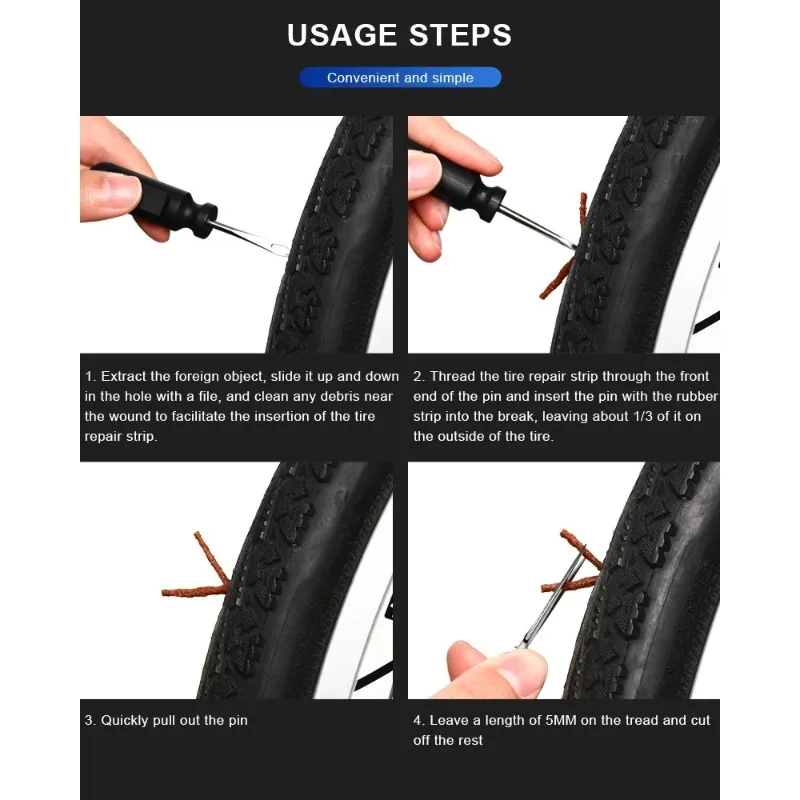 USAGE STEPS

Convenient and simple

1. Extract the foreign object, slide it up and down in the hole with a file, and clean any debris near the wound to facilitate the insertion of the tire repair strip.

2. Thread the tire repair strip through the front end of the pin and insert the pin with the rubber strip into the break, leaving about 1/3 of it on the outside of the tire.

3. Quickly pull out the pin

4. Leave a length of 5MM on the tread and cut off the rest