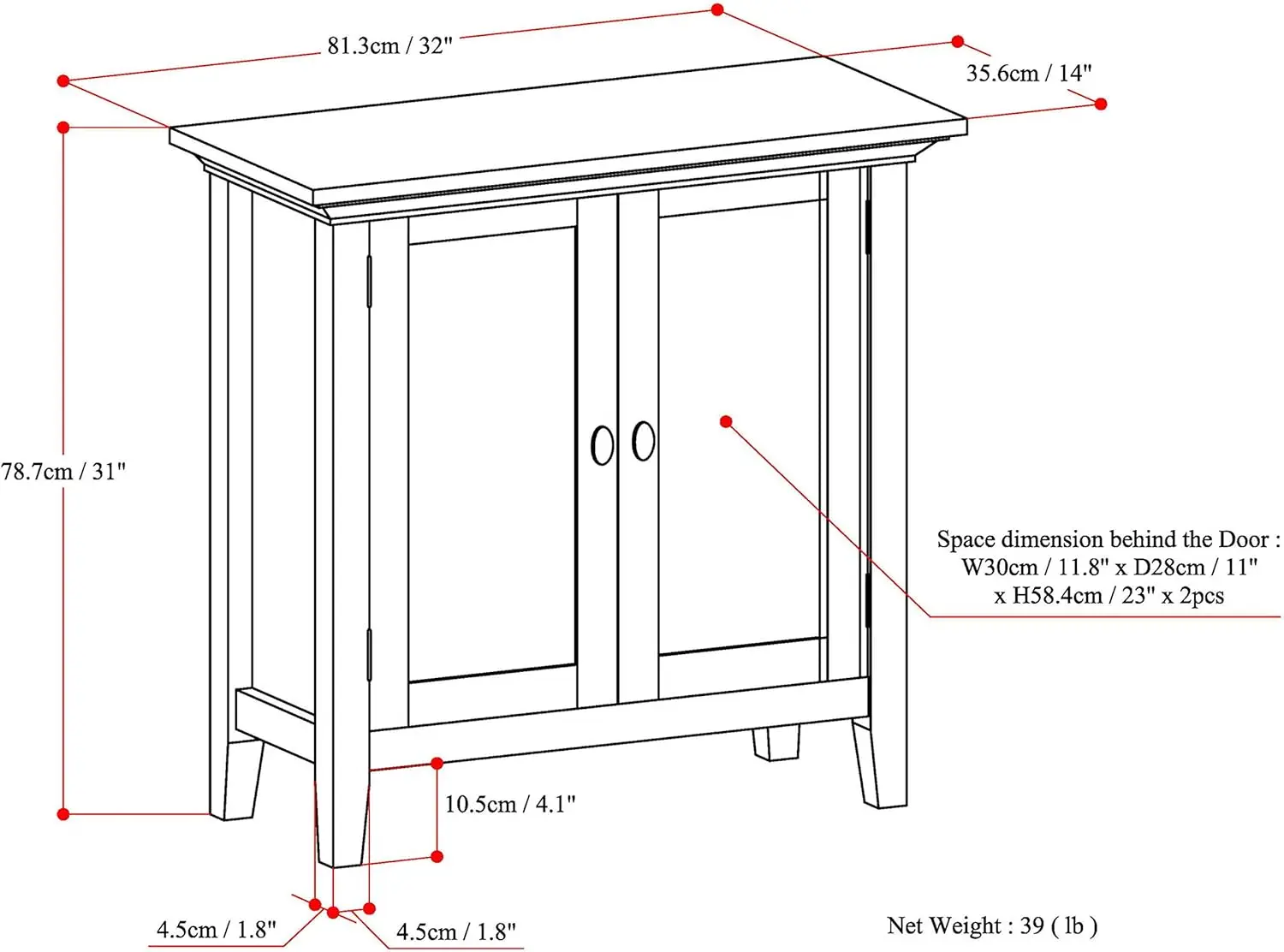 81.3cm / 32"

35.6cm / 14"

78.7cm / 31"

Space dimension behind the Door : W30cm / 11.8" x D28cm / 11" x H58.4cm / 23" x 2pcs

10.5cm / 4.1"

4.5cm / 1.8"

4.5cm / 1.8"

Net Weight : 39 ( lb )