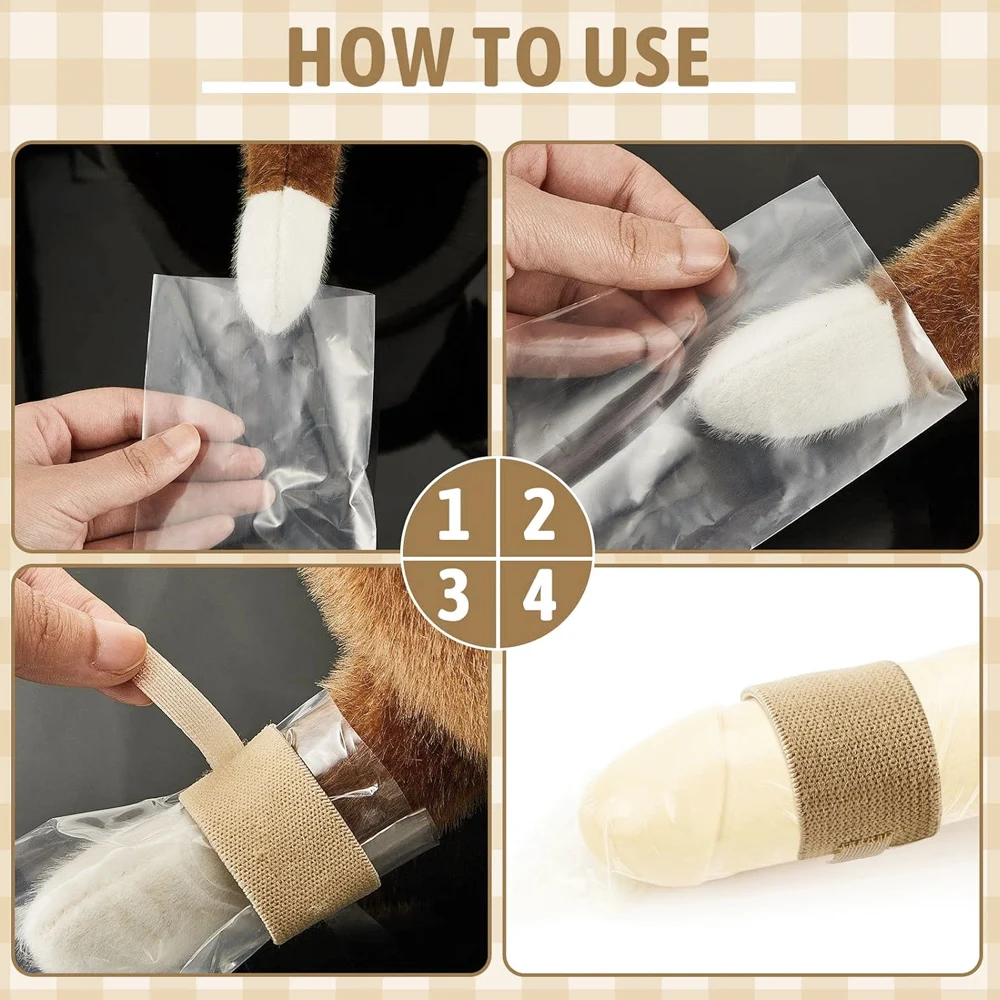 HOW TO USE

1 2
3 4