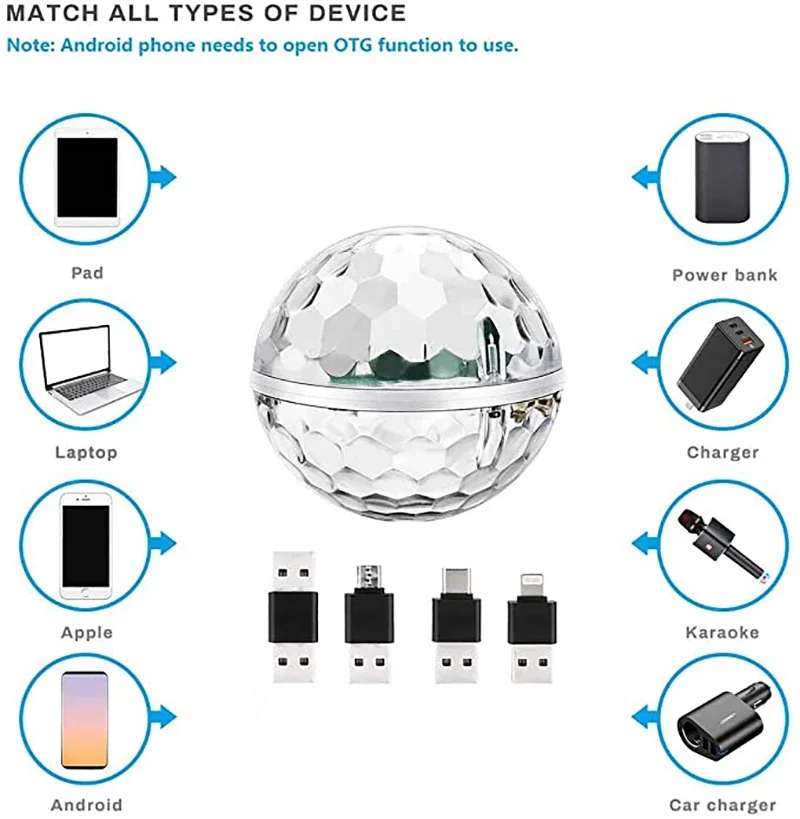 MATCH ALL TYPES OF DEVICE
Note: Android phone needs to open OTG function to use.

Pad

Laptop

Apple

Android

Power bank

Charger

Karaoke

Car charger