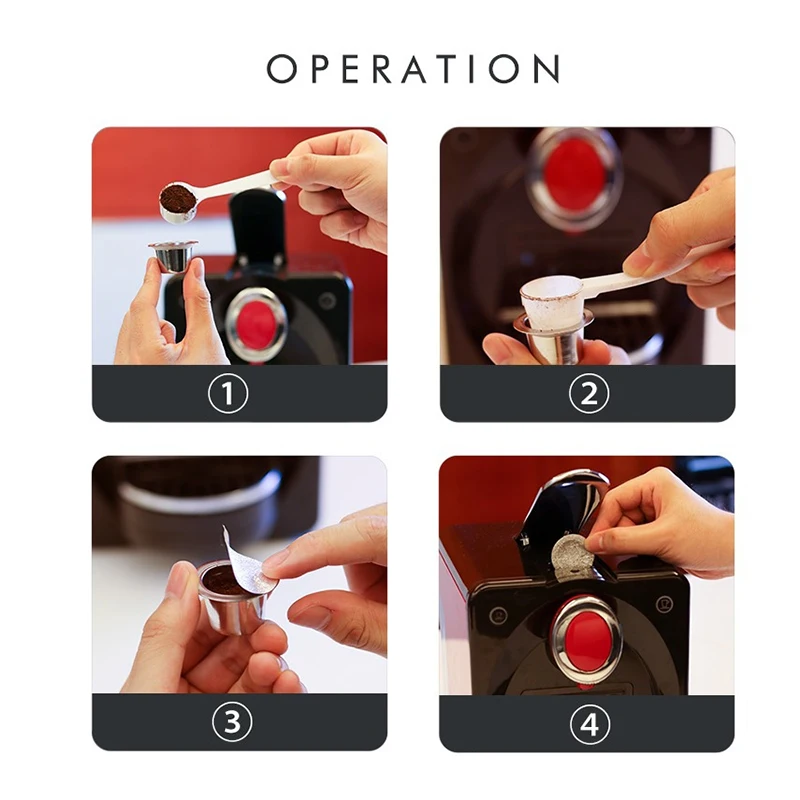 OPERATION

1

2

3

4