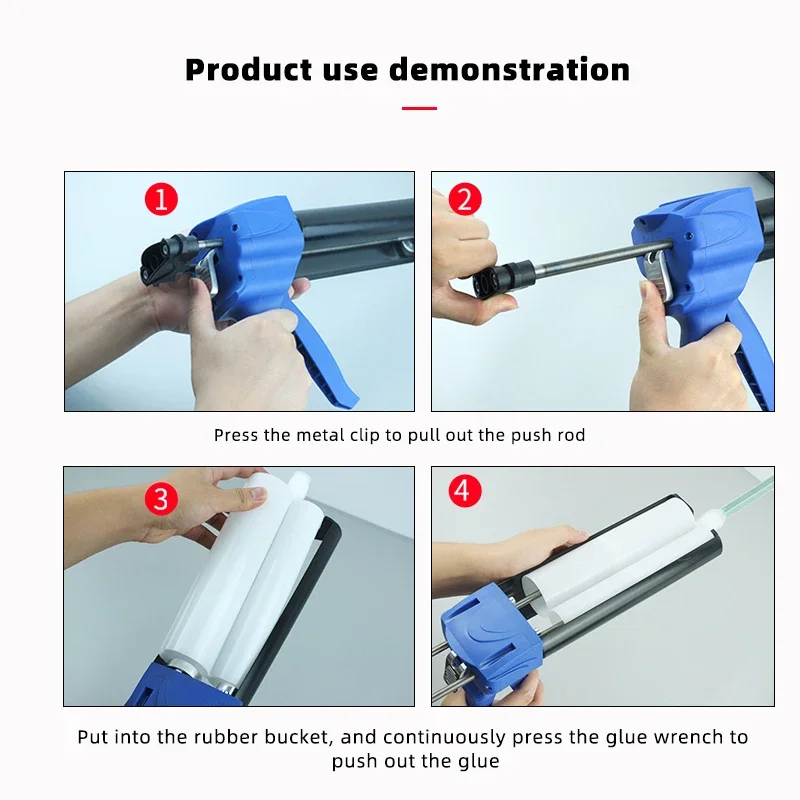 Product use demonstration

1

2

Press the metal clip to pull out the push rod

3

4

Put into the rubber bucket, and continuously press the glue wrench to push out the glue