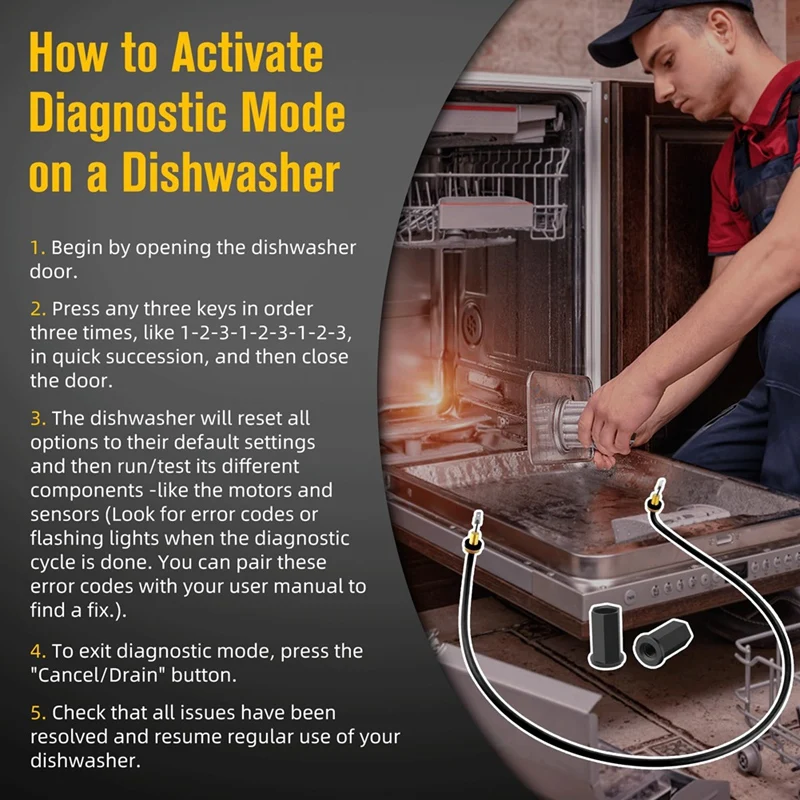 How to Activate Diagnostic Mode on a Dishwasher

1. Begin by opening the dishwasher door.

2. Press any three keys in order three times, like 1-2-3-1-2-3-1-2-3, in quick succession, and then close the door.

3. The dishwasher will reset all options to their default settings and then run/test its different components -like the motors and sensors (Look for error codes or flashing lights when the diagnostic cycle is done. You can pair these error codes with your user manual to find a fix.).

4. To exit diagnostic mode, press the "Cancel/Drain" button.

5. Check that all issues have been resolved and resume regular use of your dishwasher.