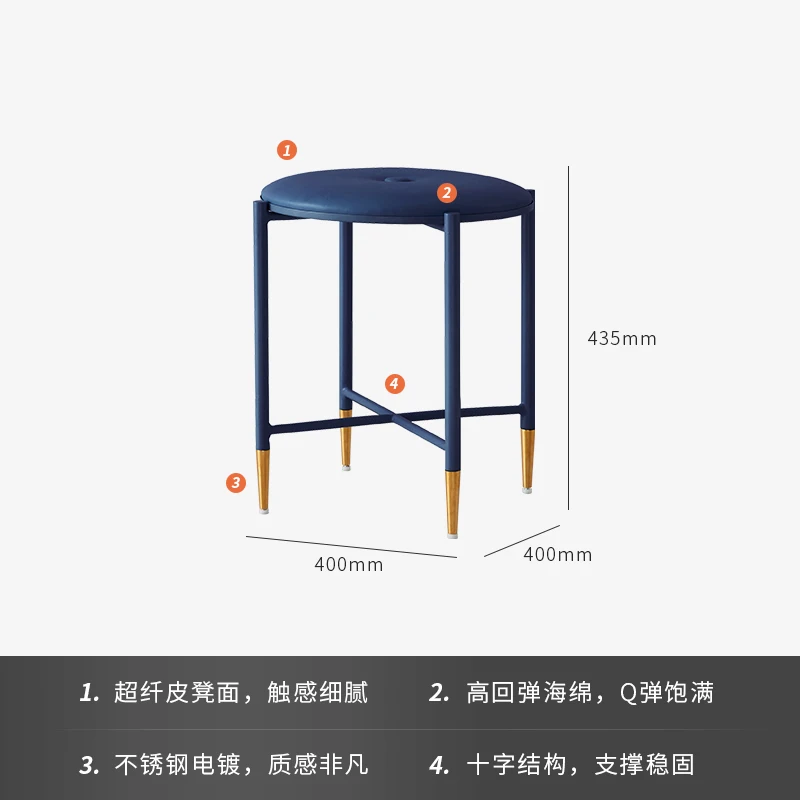 1

2

435mm

4

3

400mm

400mm

1. 超纤皮凳面，触感细腻

2. 高回弹海绵，Q弹饱满

3. 不锈钢电镀，质感非凡

4. 十字结构，支撑稳固