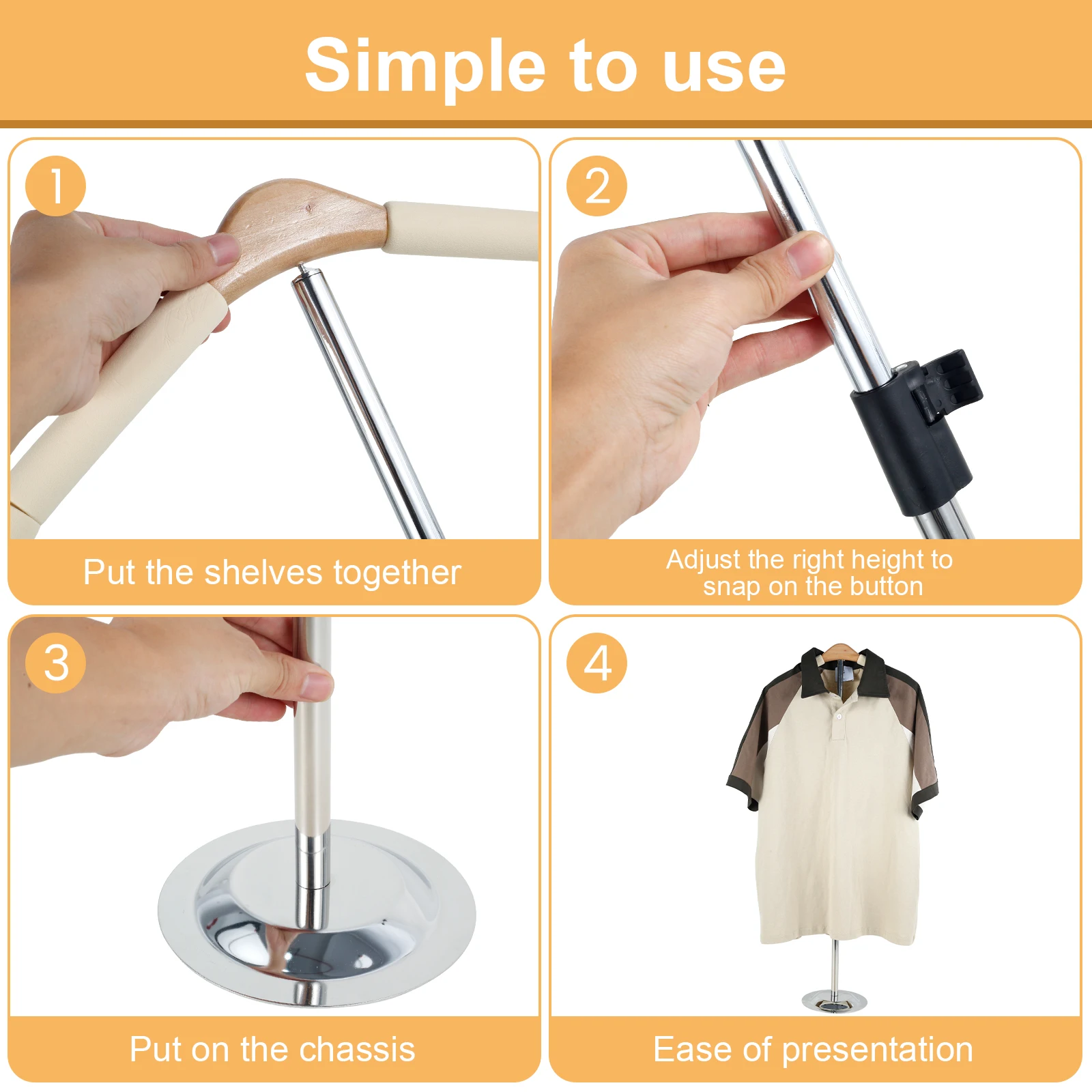 Simple to use

1

Put the shelves together

2

Adjust the right height to snap on the button

3

Put on the chassis

4

Ease of presentation