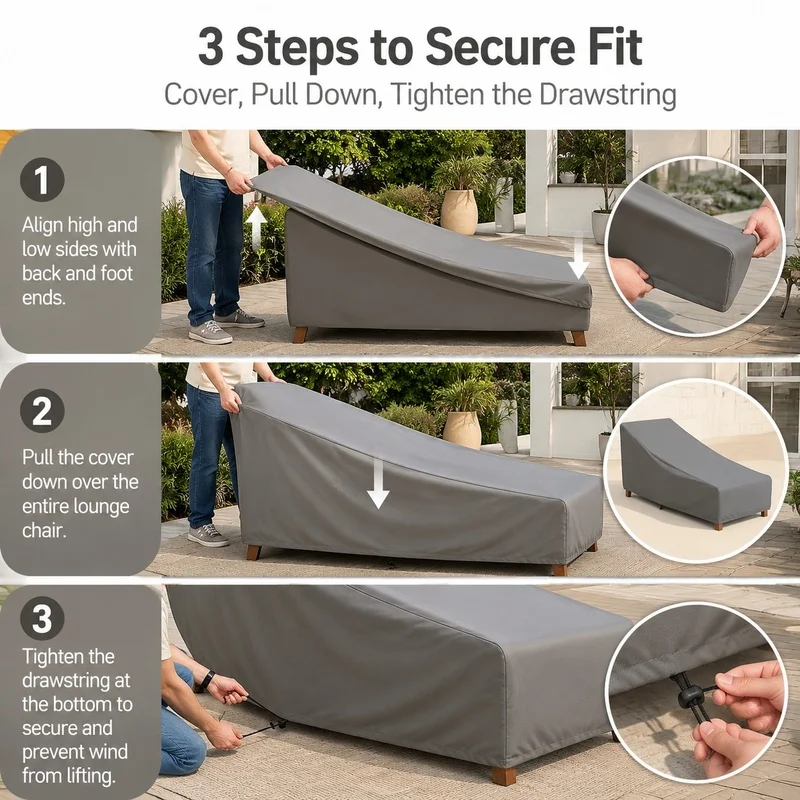 3 Steps to Secure Fit

Cover, Pull Down, Tighten the Drawstring

1

Align high and low sides with back and foot ends.

2

Pull the cover down over the entire lounge chair.

3

Tighten the drawstring at the bottom to secure and prevent wind from lifting.