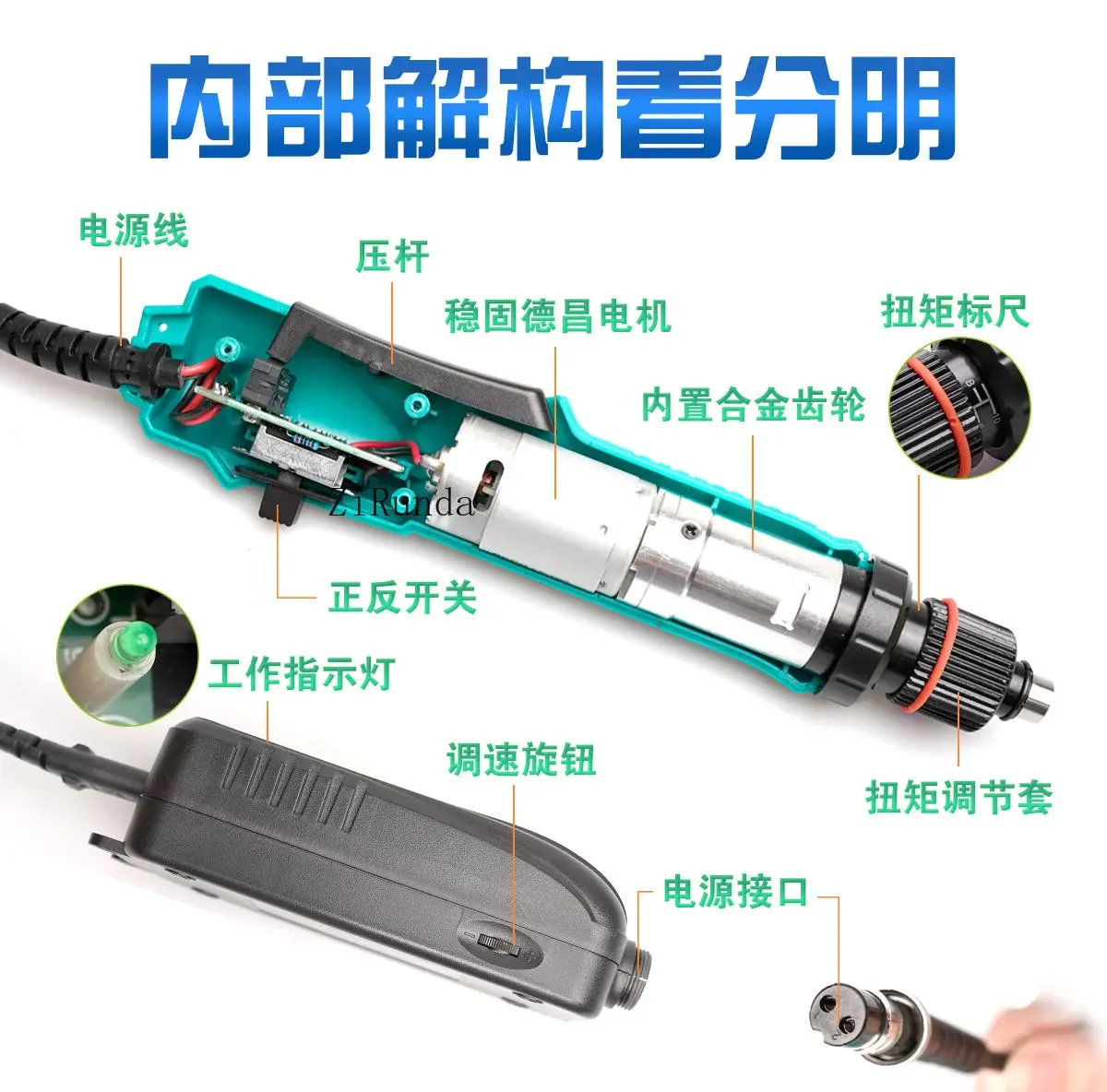 内部解构看分明

电源线

压杆

稳固德昌电机

扭矩标尺

内置合金齿轮

ZiRunda

正反开关

工作指示灯

调速旋钮

扭矩调节套

电源接口