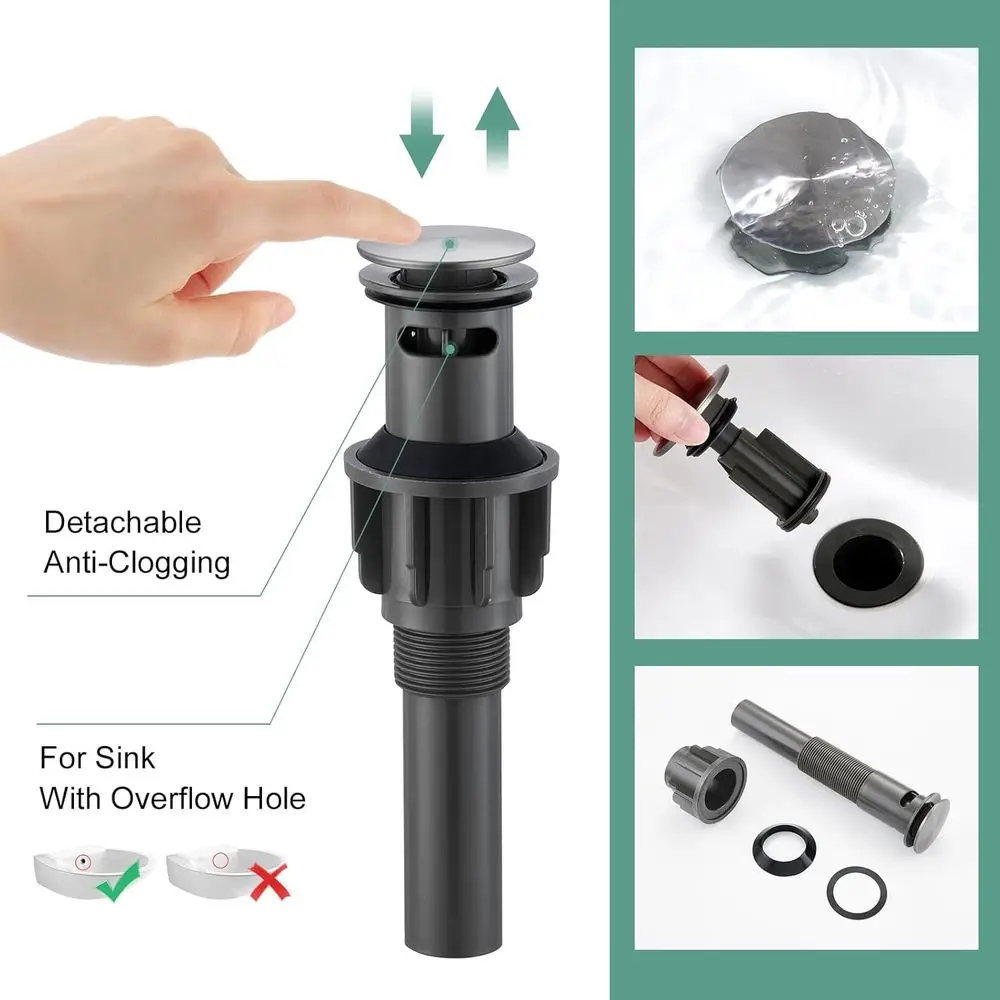 Detachable
Anti-Clogging

For Sink
With Overflow Hole