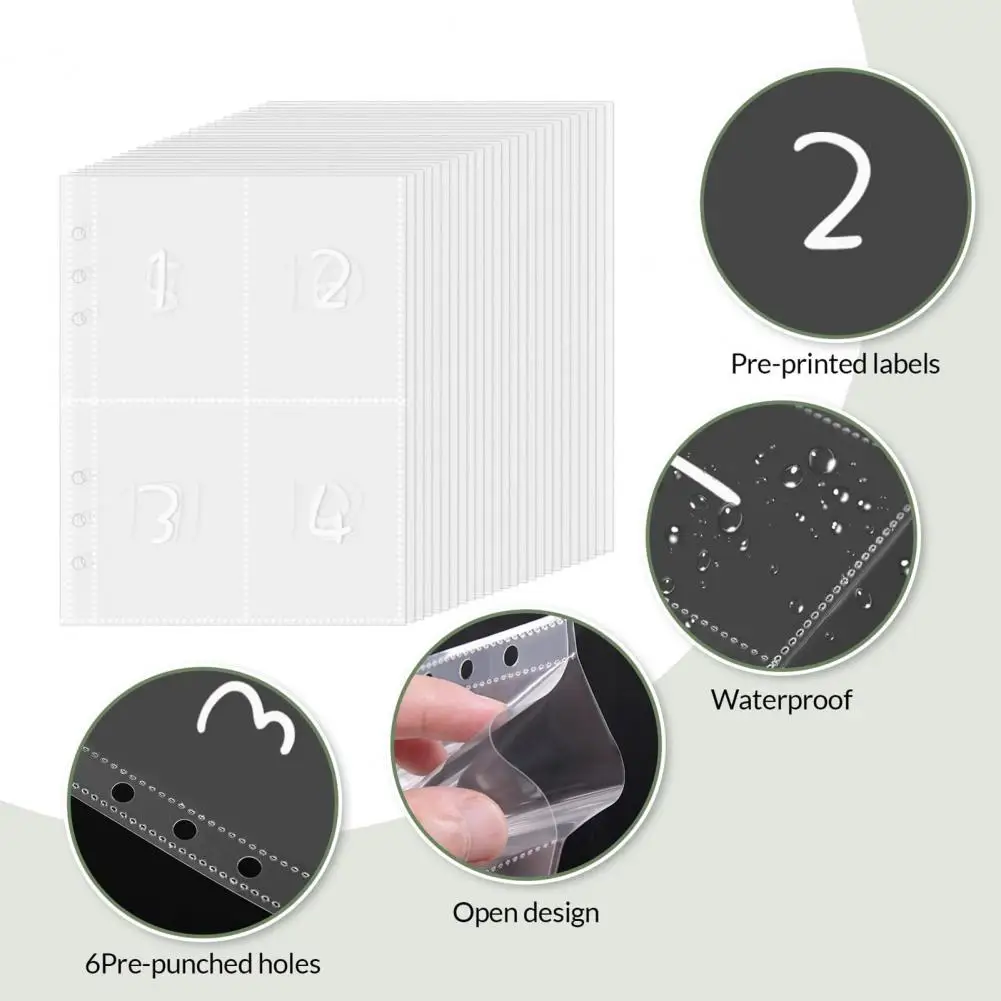 1
2
3
4

2
Pre-printed labels

Waterproof

3

Open design

6Pre-punched holes