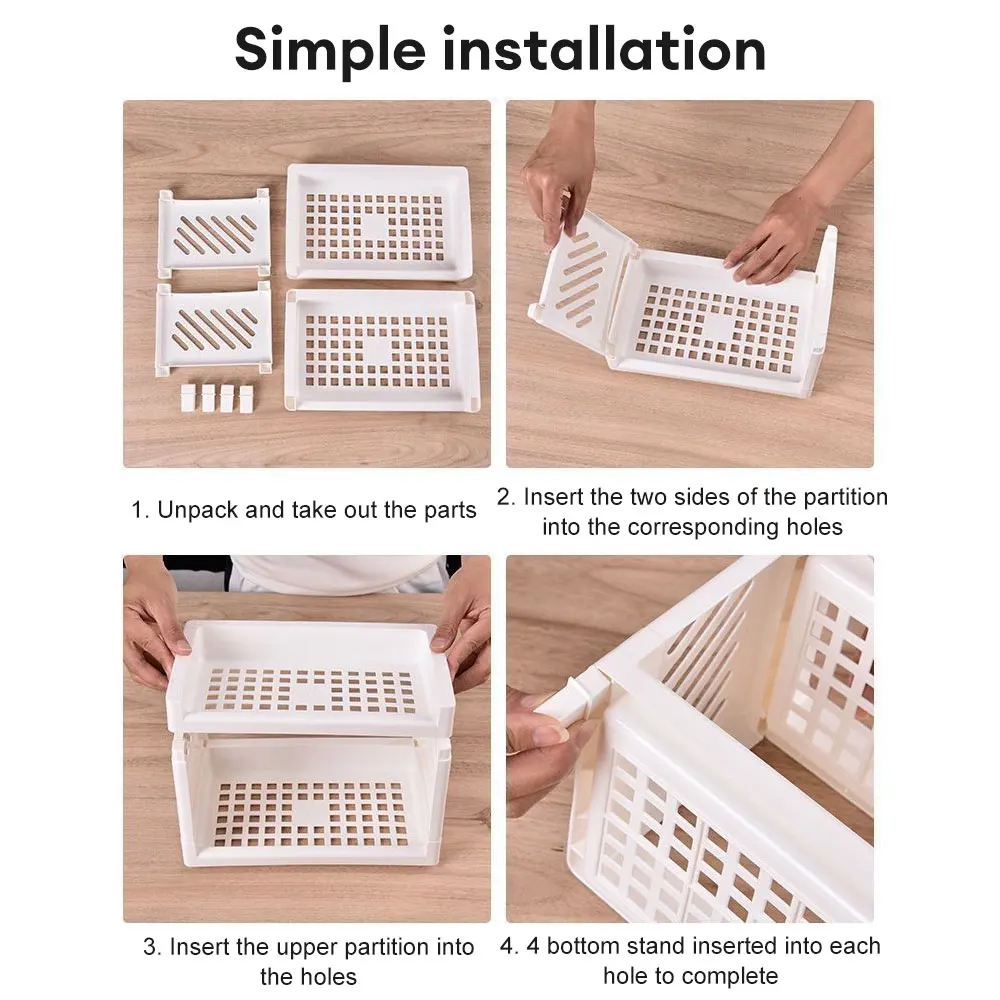 Simple installation

1. Unpack and take out the parts

2. Insert the two sides of the partition into the corresponding holes

3. Insert the upper partition into the holes

4. 4 bottom stand inserted into each hole to complete