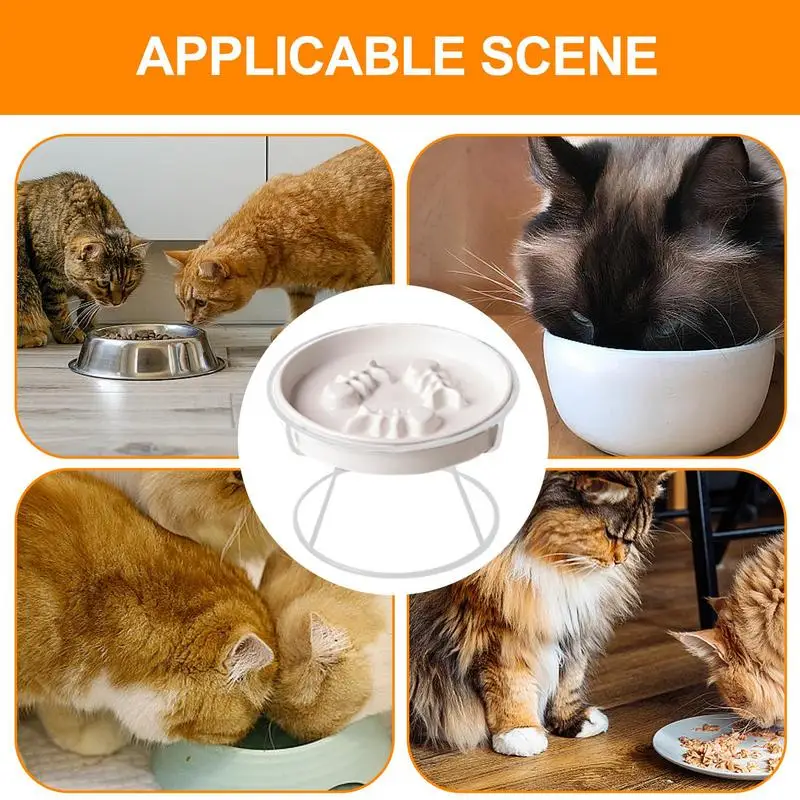 APPLICABLE SCENE