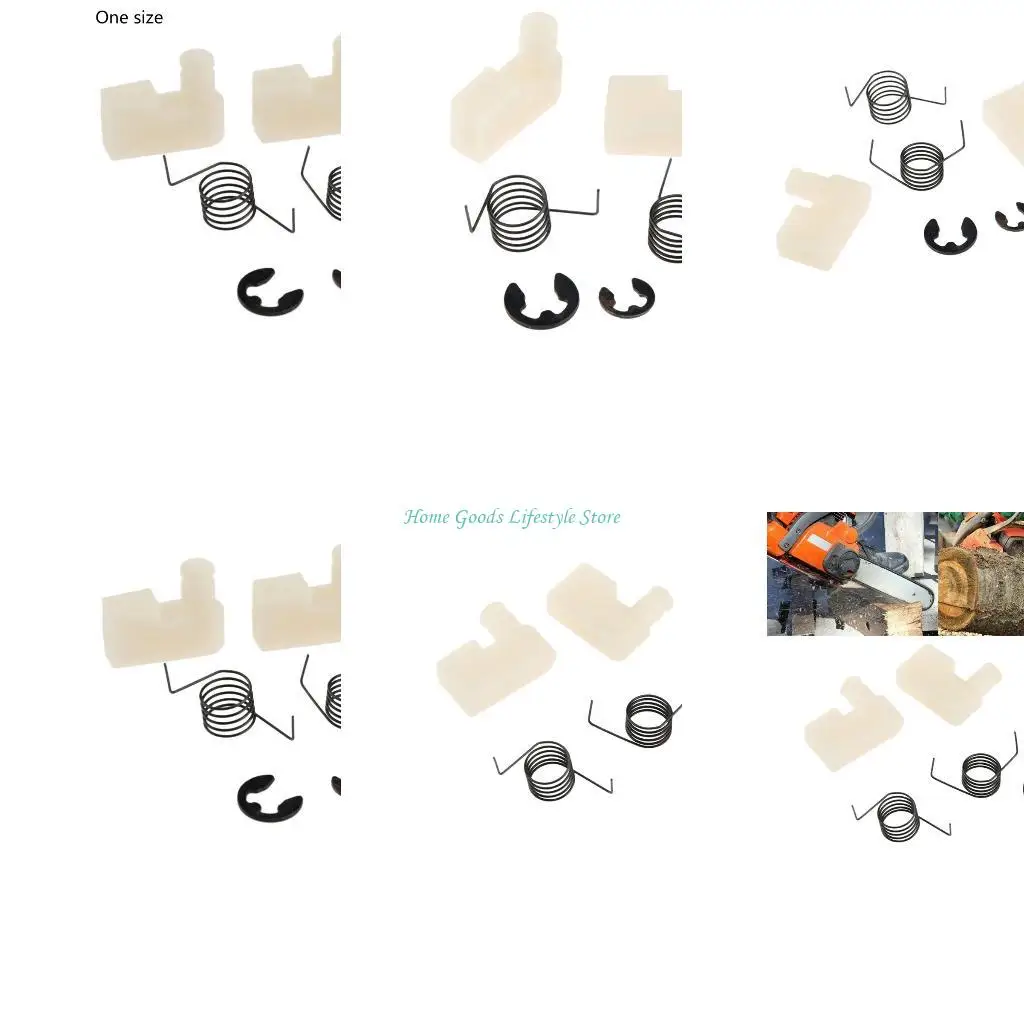 One size

Home Goods Lifestyle Store