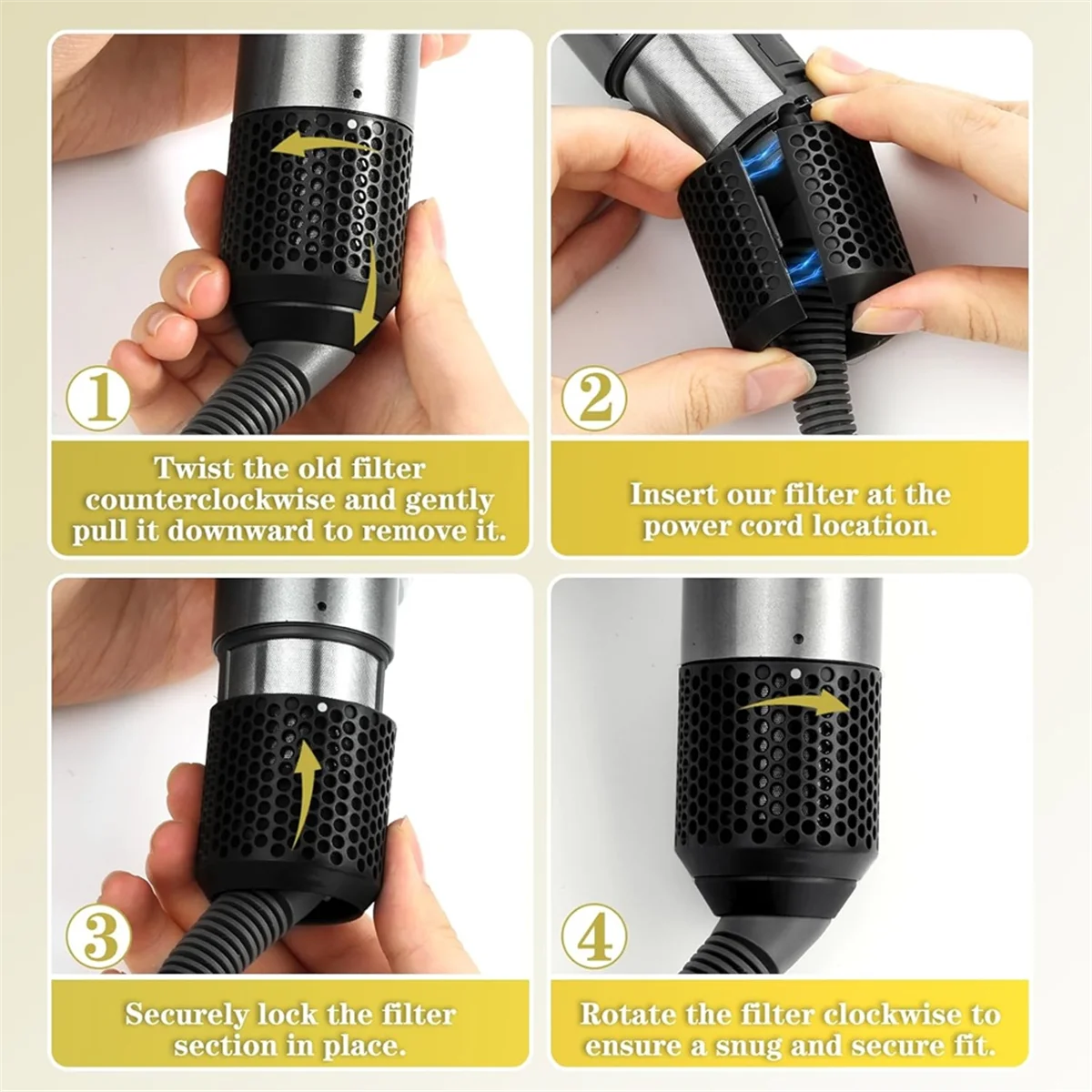 1

Twist the old filter counterclockwise and gently pull it downward to remove it.

2

Insert our filter at the power cord location.

3

Securely lock the filter section in place.

4

Rotate the filter clockwise to ensure a snug and secure fit.