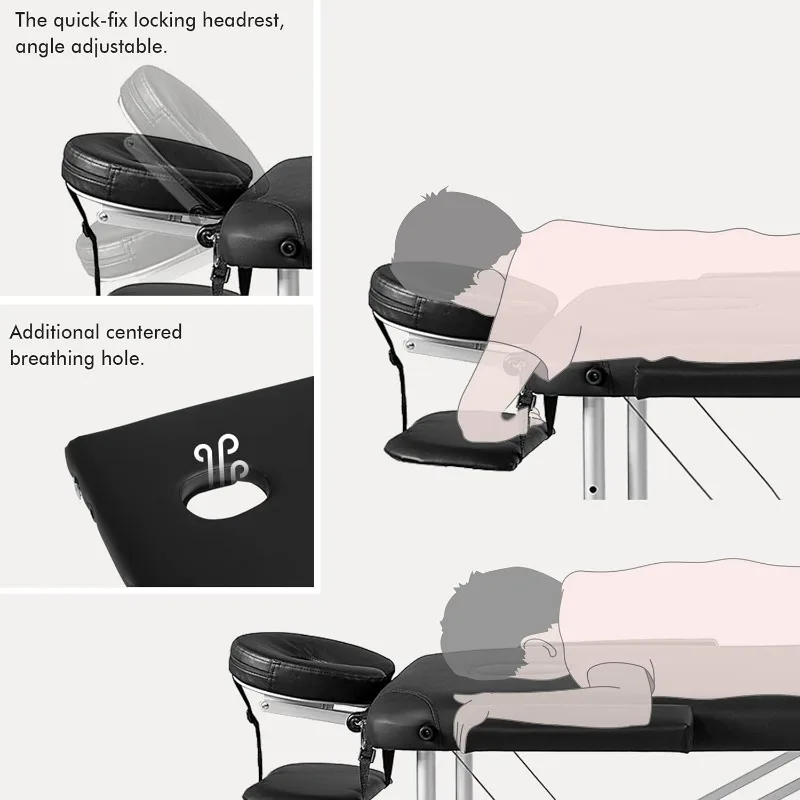 The quick-fix locking headrest, angle adjustable.

Additional centered breathing hole.