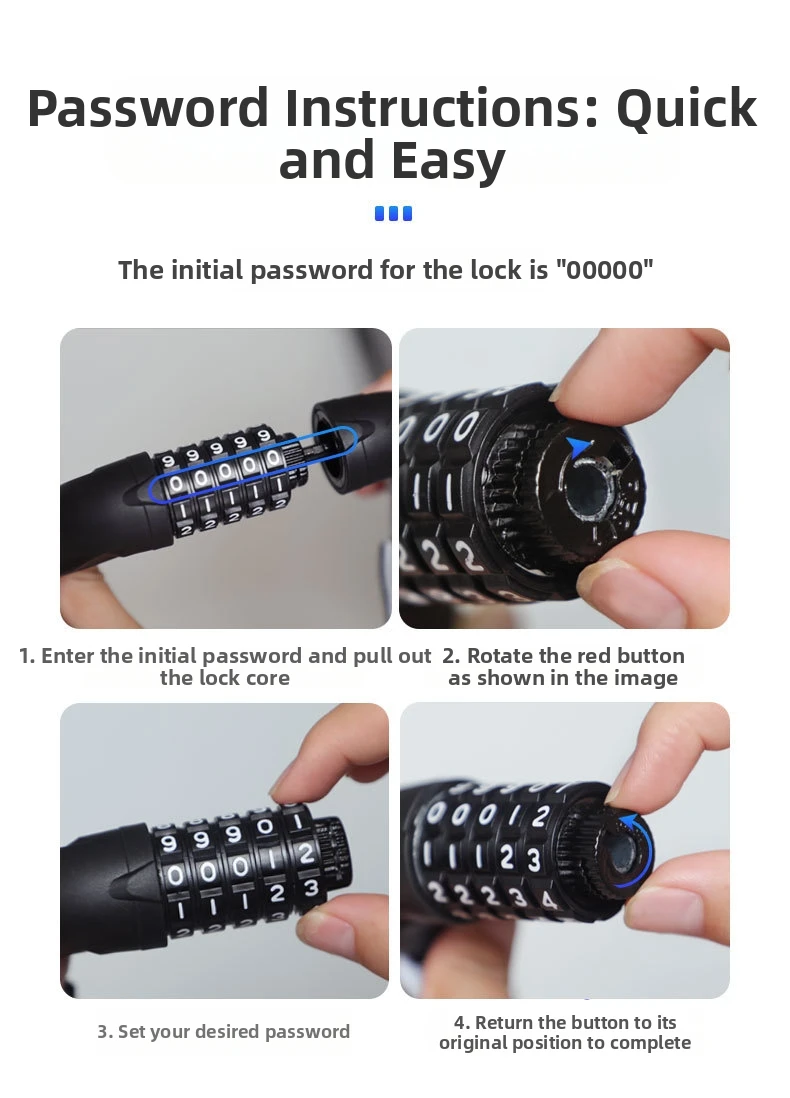 Password Instructions: Quick and Easy

The initial password for the lock is "00000"

1. Enter the initial password and pull out the lock core

2. Rotate the red button as shown in the image

3. Set your desired password

4. Return the button to its original position to complete