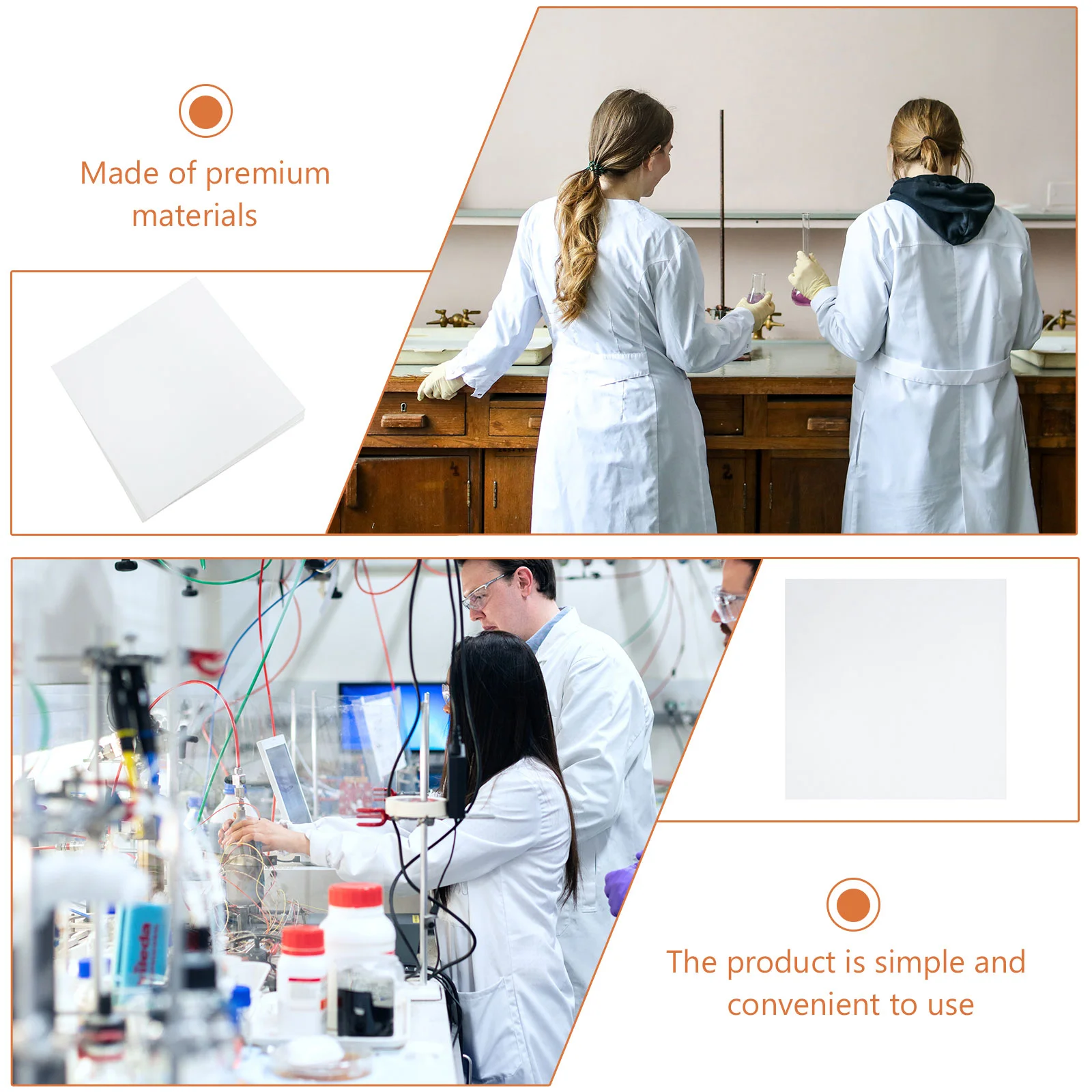 Made of premium materials

The product is simple and convenient to use