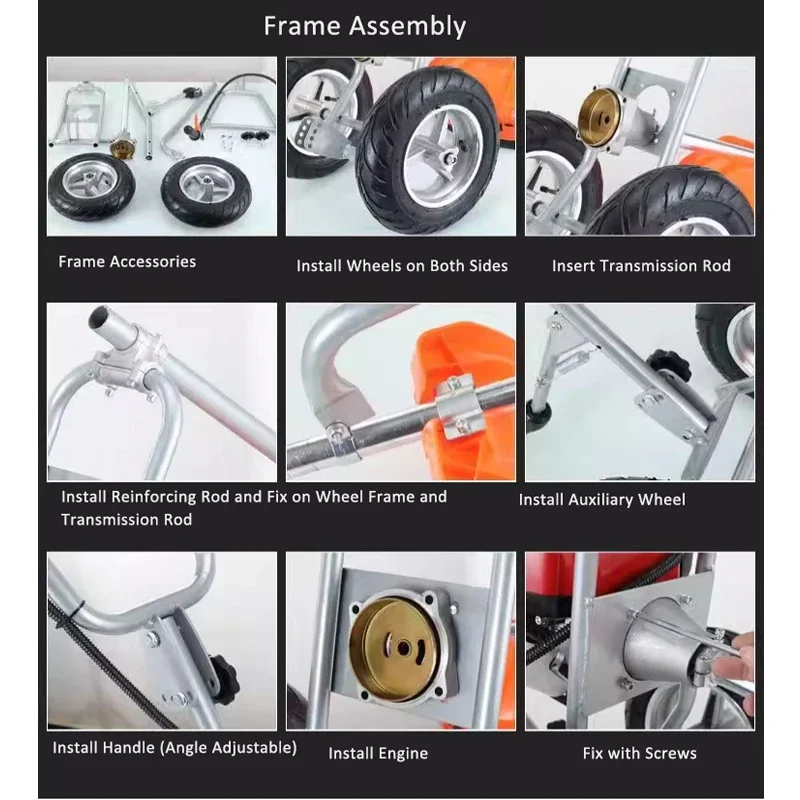 Frame Assembly

Frame Accessories

Install Wheels on Both Sides

Insert Transmission Rod

Install Reinforcing Rod and Fix on Wheel Frame and Transmission Rod

Install Auxiliary Wheel

Install Handle (Angle Adjustable)

Install Engine

Fix with Screws