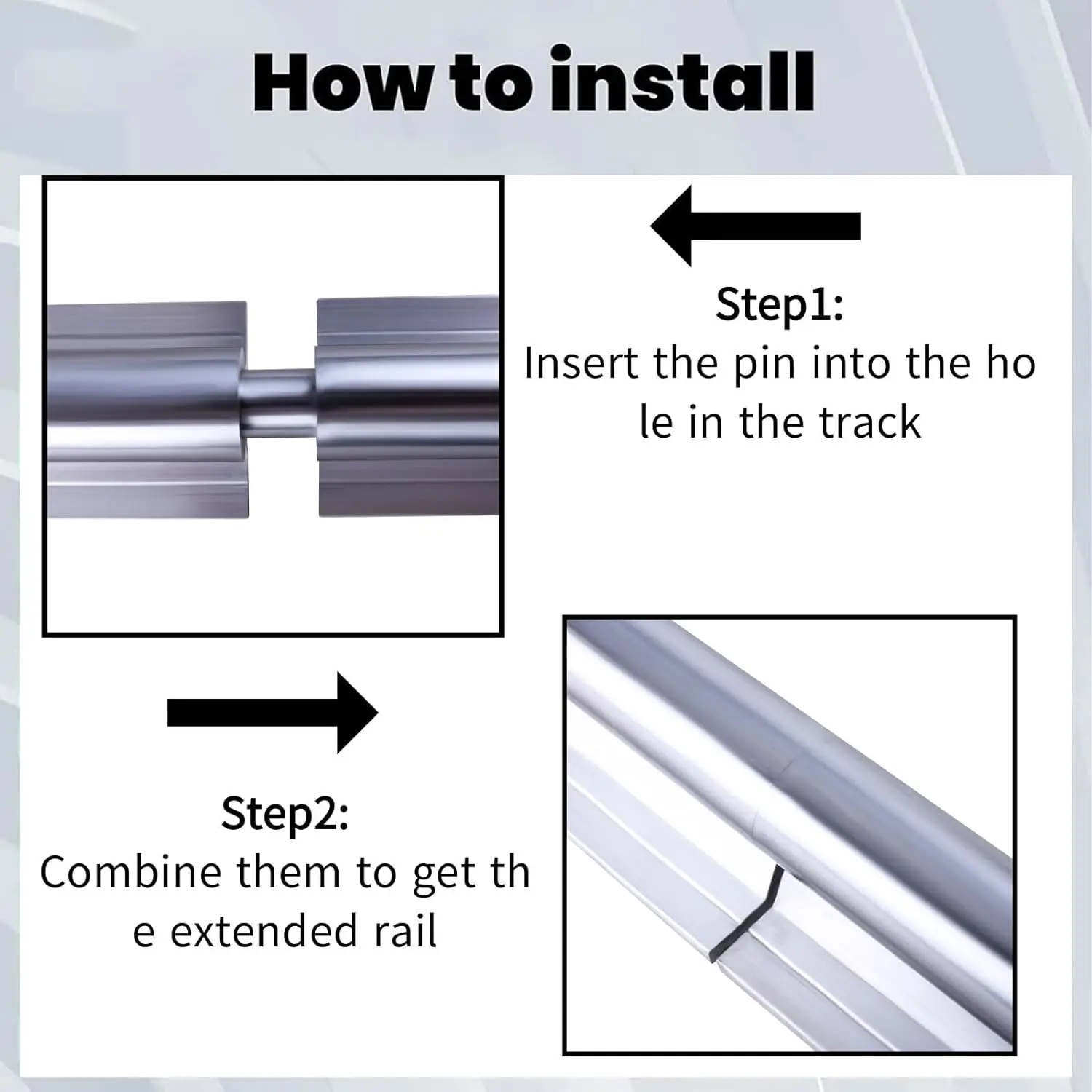 How to install

Step1:
Insert the pin into the ho le in the track

Step2:
Combine them to get th e extended rail