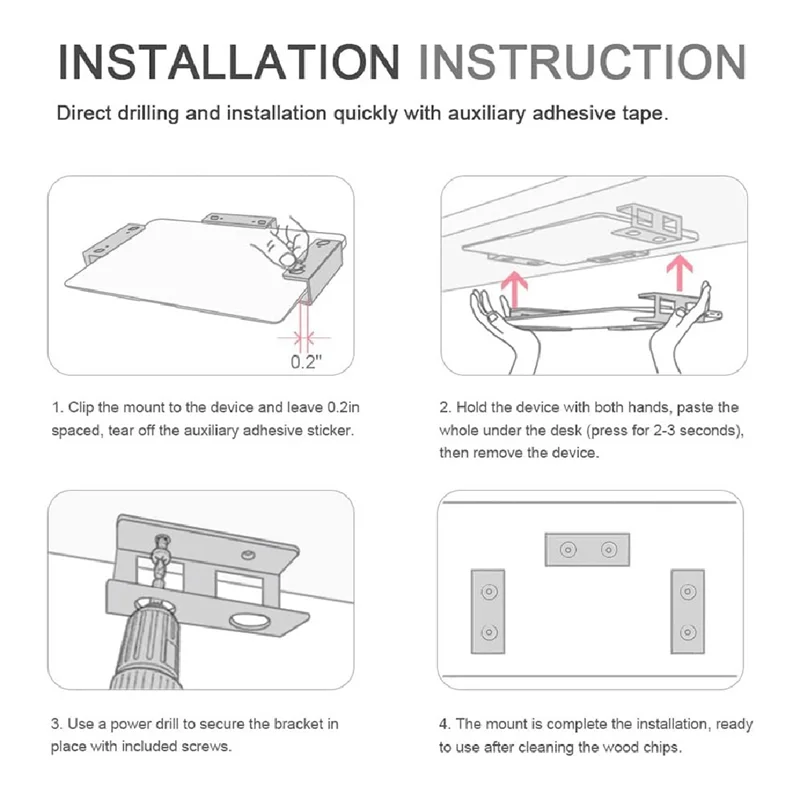 INSTALLATION INSTRUCTION

Direct drilling and installation quickly with auxiliary adhesive tape.

0.2"

1. Clip the mount to the device and leave 0.2in spaced, tear off the auxiliary adhesive sticker.

2. Hold the device with both hands, paste the whole under the desk (press for 2-3 seconds), then remove the device.

3. Use a power drill to secure the bracket in place with included screws.

4. The mount is complete the installation, ready to use after cleaning the wood chips.