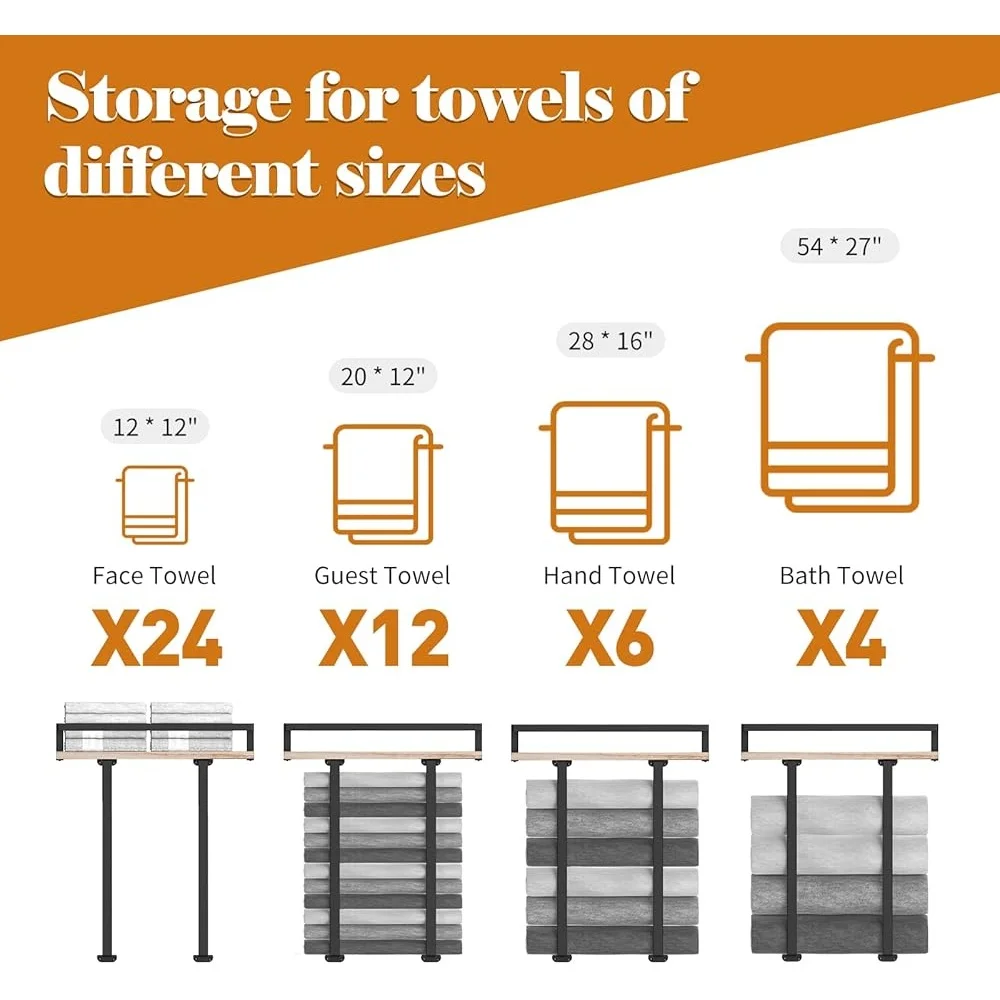 Storage for towels of different sizes

12 * 12"
Face Towel
X24

20 * 12"
Guest Towel
X12

28 * 16"
Hand Towel
X6

54 * 27"
Bath Towel
X4