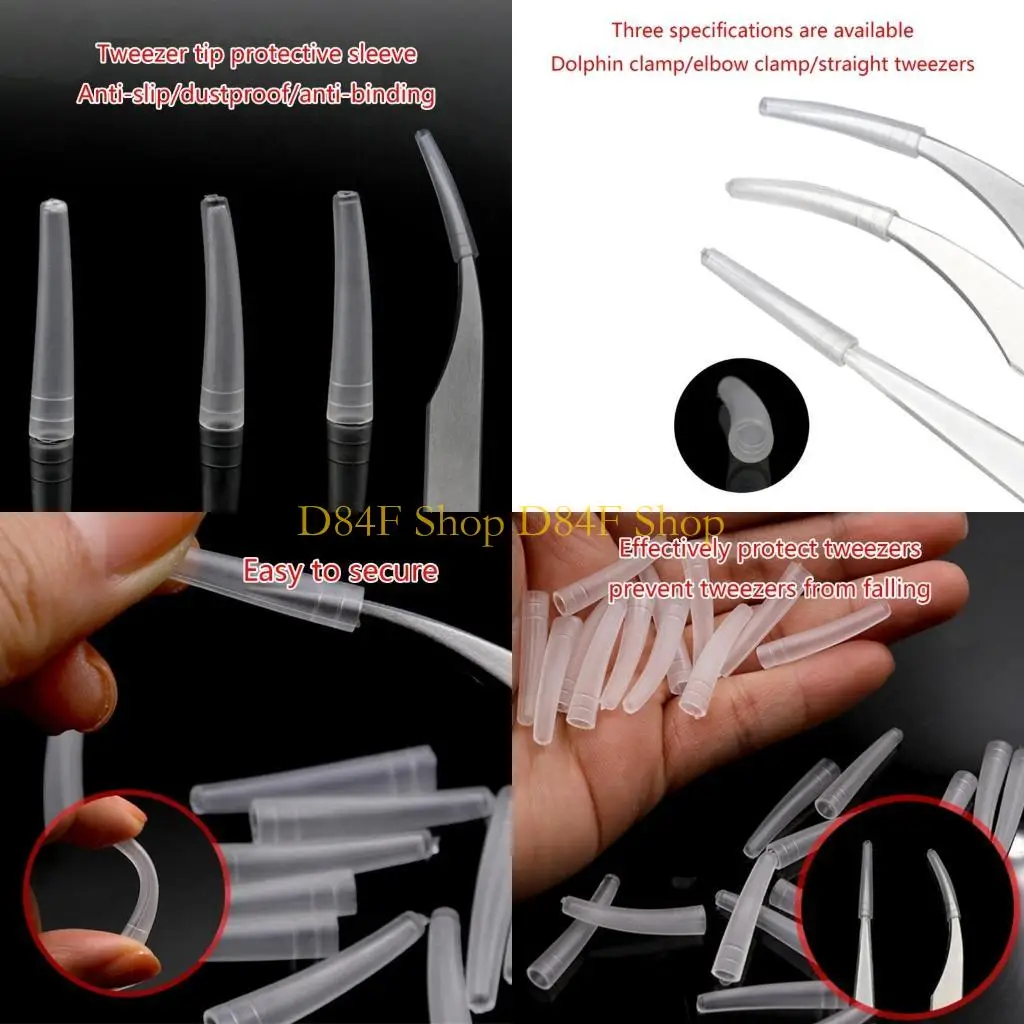 Tweezer tip protective sleeve
Anti-slip/dustproof/anti-binding

Three specifications are available
Dolphin clamp/elbow clamp/straight tweezers

D84F Shop D84F Shop

Easy to secure

Effectively protect tweezers
prevent tweezers from falling