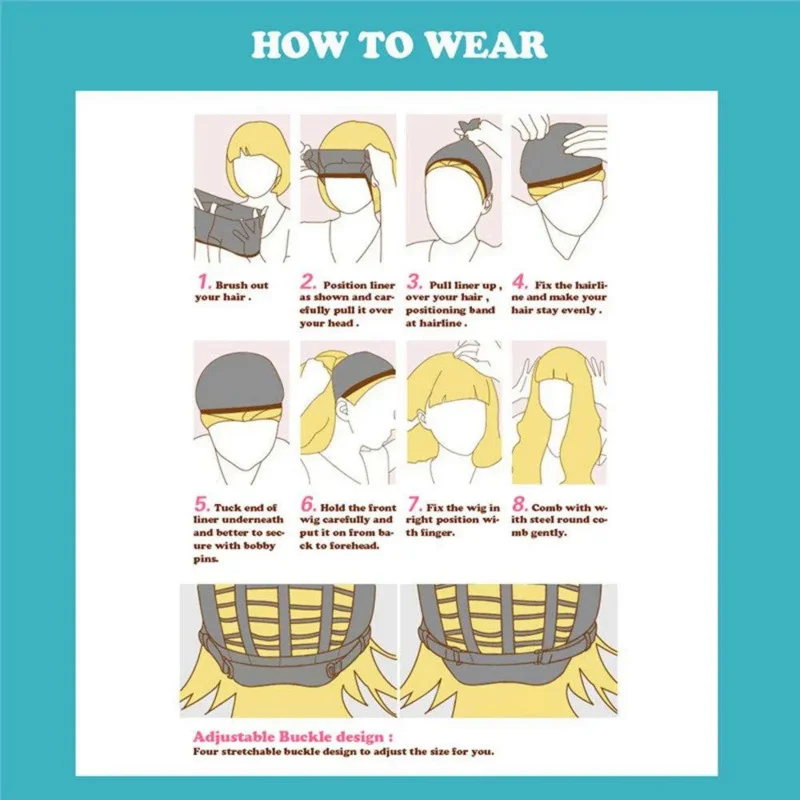 HOW TO WEAR

1. Brush out your hair .

2. Position liner as shown and carefully pull it over your head .

3. Pull liner up , over your hair , positioning band at hairline .

4. Fix the hairline and make your hair stay evenly .

5. Tuck end of liner underneath and better to secure with bobby pins.

6. Hold the front wig carefully and put it on from back to forehead.

7. Fix the wig in right position with finger.

8. Comb with with steel round comb gently.

Adjustable Buckle design :
Four stretchable buckle design to adjust the size for you.