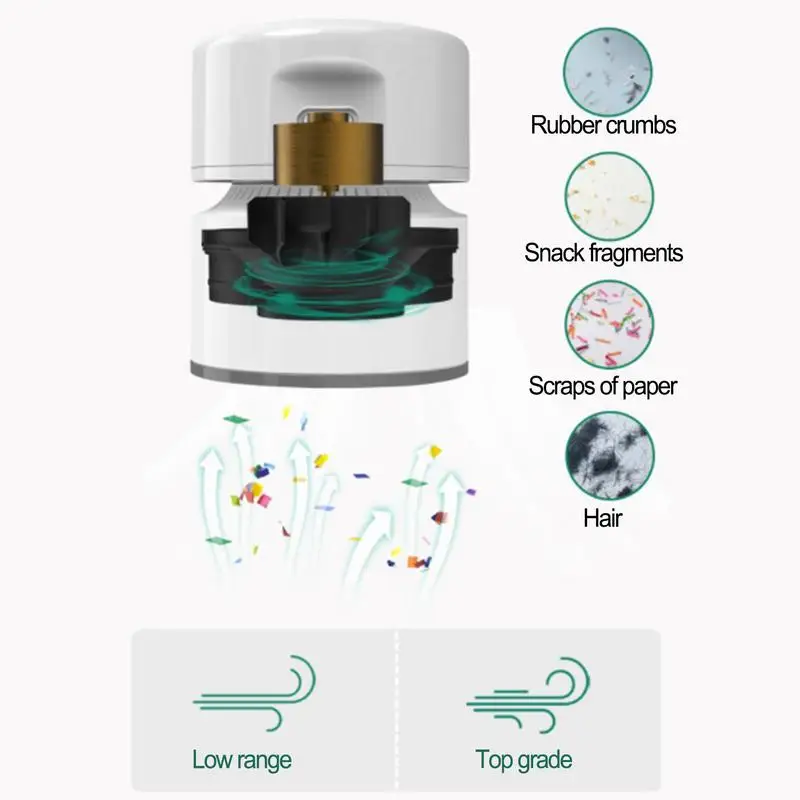 Rubber crumbs

Snack fragments

Scraps of paper

Hair

Low range

Top grade