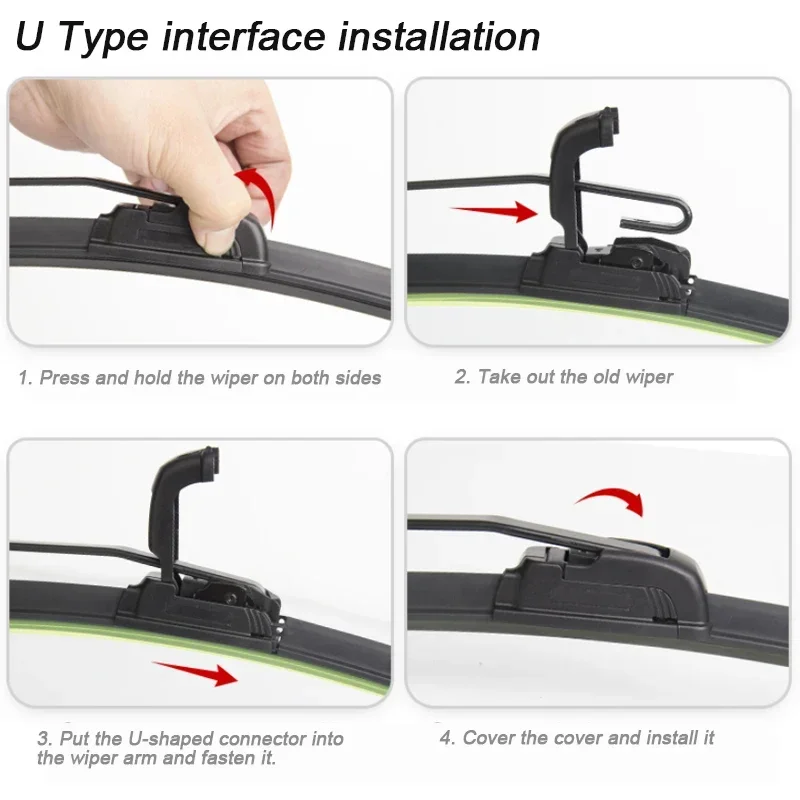 U Type interface installation

1. Press and hold the wiper on both sides

2. Take out the old wiper

3. Put the U-shaped connector into the wiper arm and fasten it.

4. Cover the cover and install it