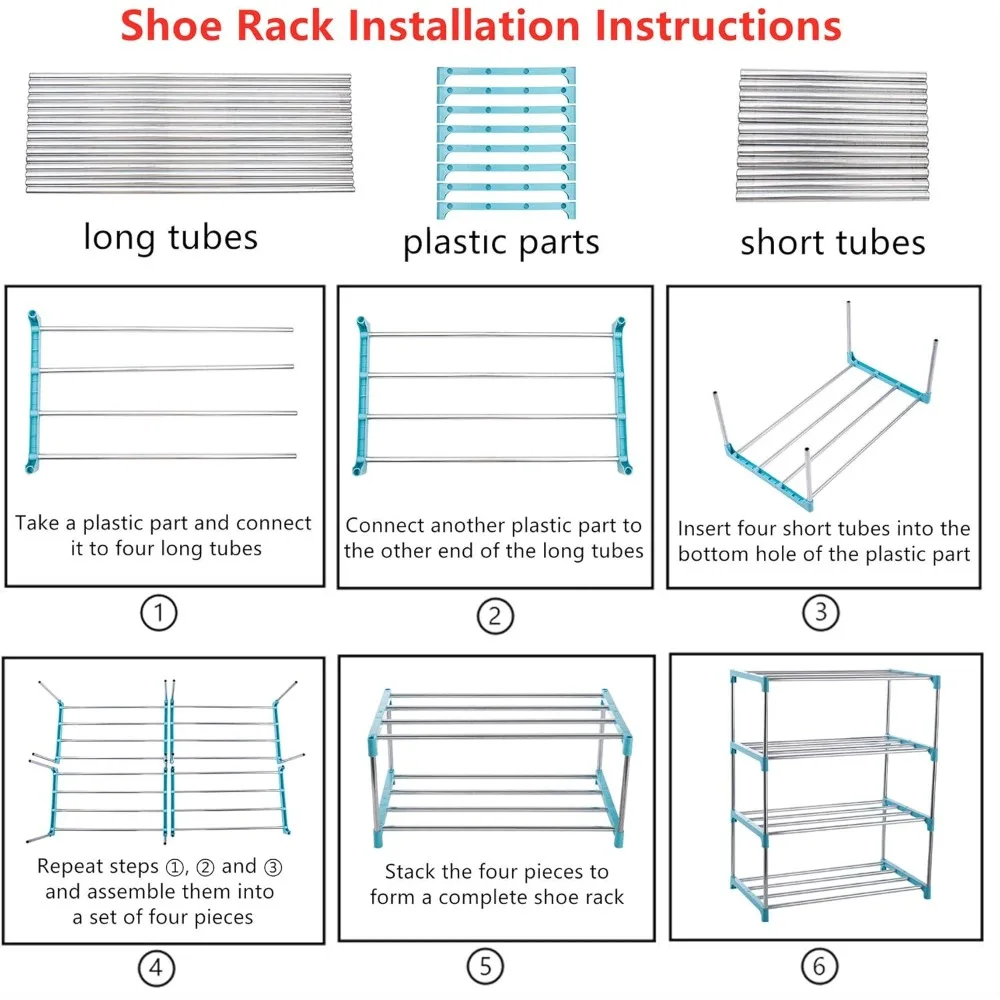 Shoe Rack Installation Instructions

long tubes

plastic parts

short tubes

Take a plastic part and connect it to four long tubes

①

Connect another plastic part to the other end of the long tubes

②

Insert four short tubes into the bottom hole of the plastic part

③

Repeat steps ①, ② and ③ and assemble them into a set of four pieces

④

Stack the four pieces to form a complete shoe rack

⑤

⑥