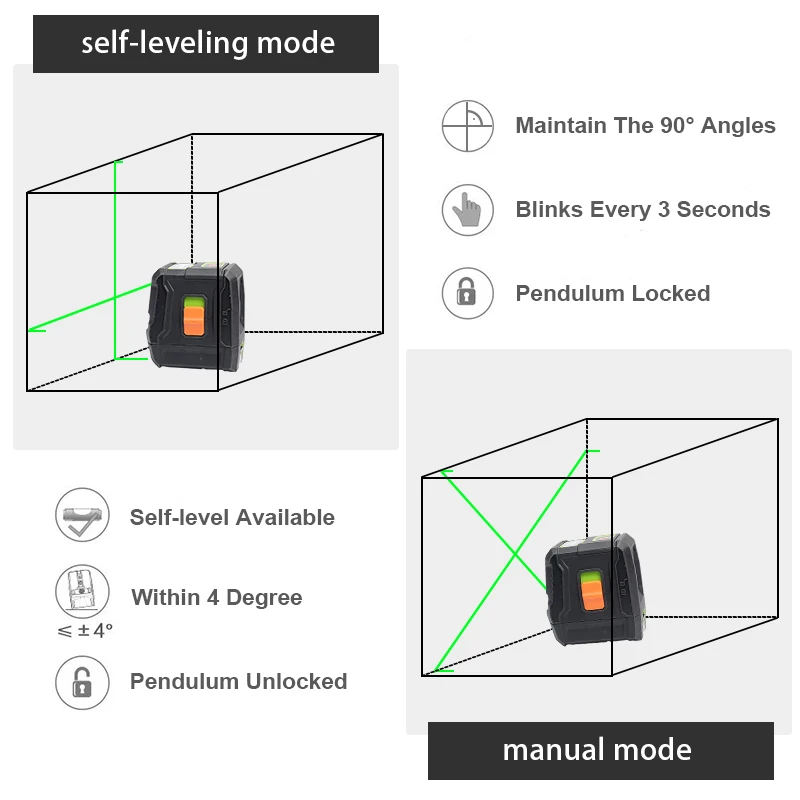 self-leveling mode

Maintain The 90° Angles

Blinks Every 3 Seconds

Pendulum Locked

Self-level Available

Within 4 Degree

$\leqslant \pm 4°$

Pendulum Unlocked

manual mode