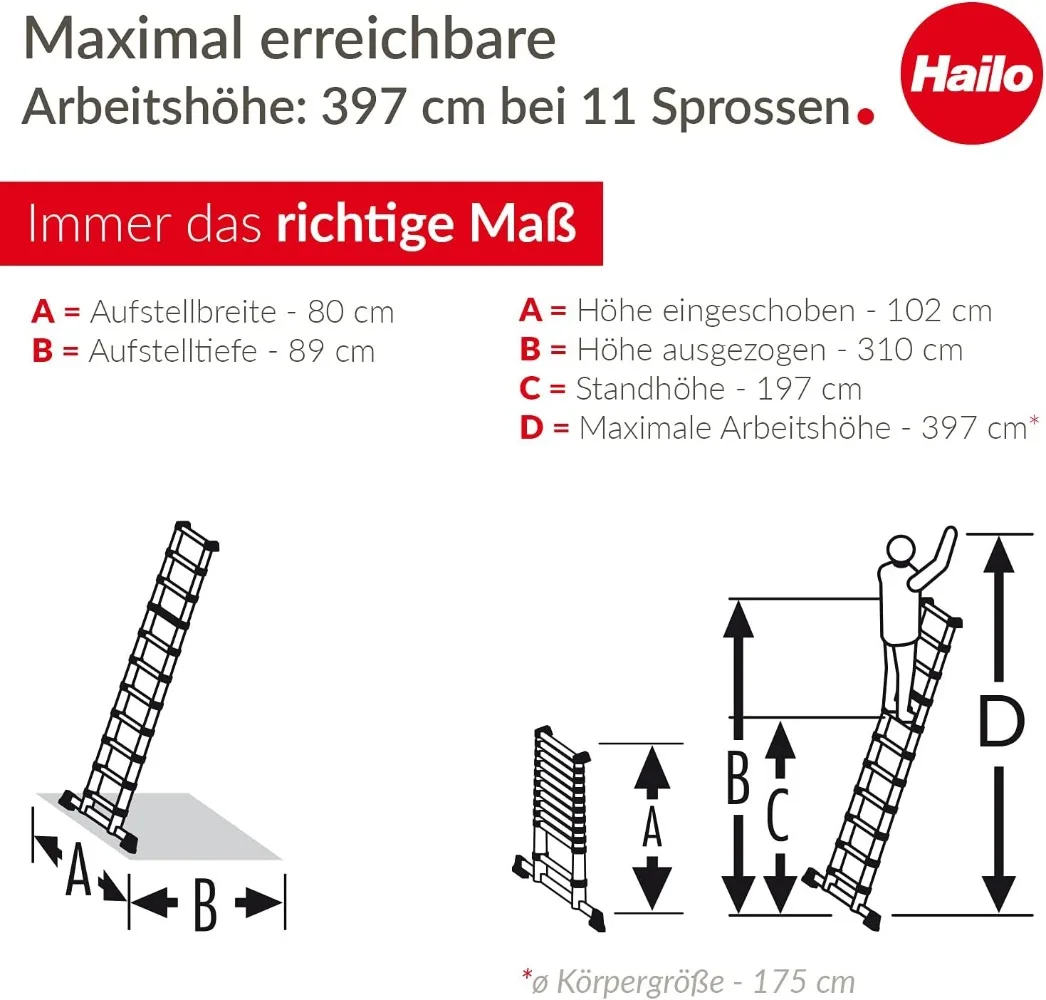 Maximal erreichbare
Arbeitshöhe: 397 cm bei 11 Sprossen.

Hailo

Immer das richtige Maß

A = Aufstellbreite - 80 cm
B = Aufstelltiefe - 89 cm

A = Höhe eingeschoben - 102 cm
B = Höhe ausgezogen - 310 cm
C = Standhöhe - 197 cm
D = Maximale Arbeitshöhe - 397 cm*

A
B

A
B
C
D

*ø Körpergröße - 175 cm