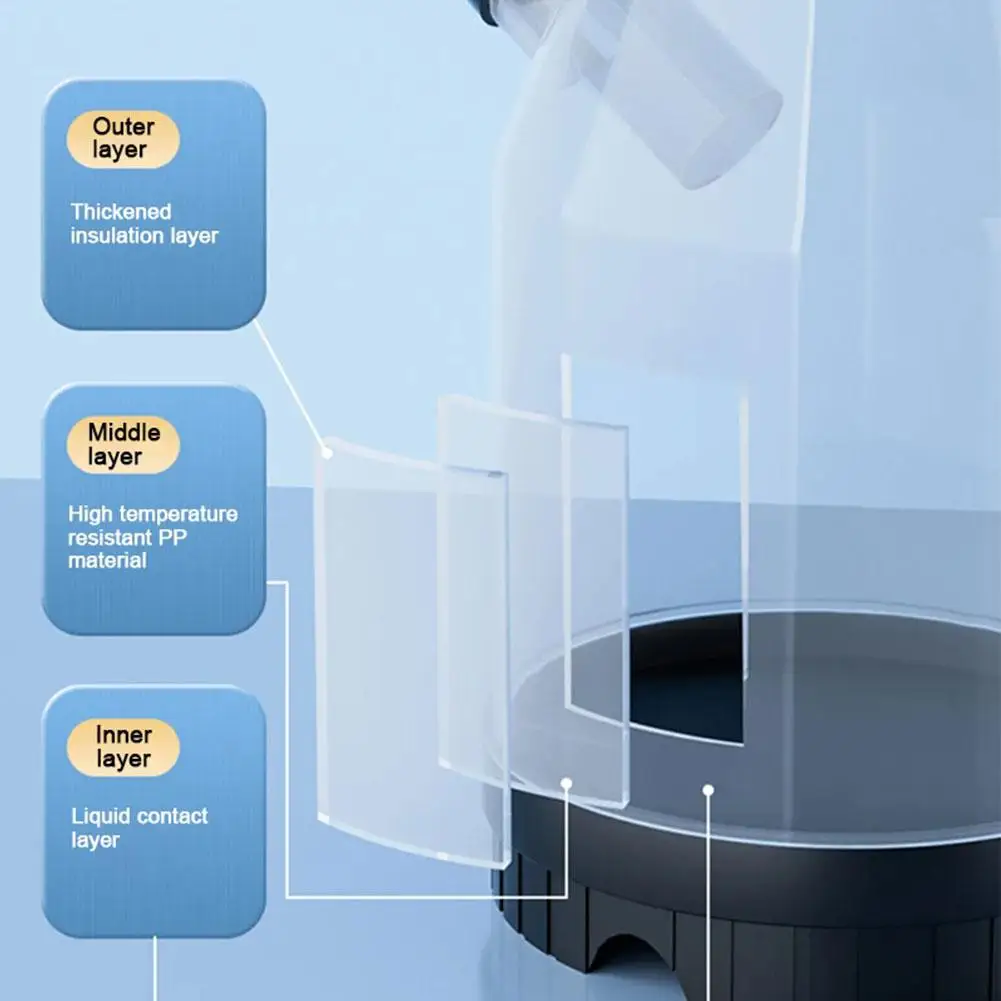 Outer layer

Thickened insulation layer

Middle layer

High temperature resistant PP material

Inner layer

Liquid contact layer