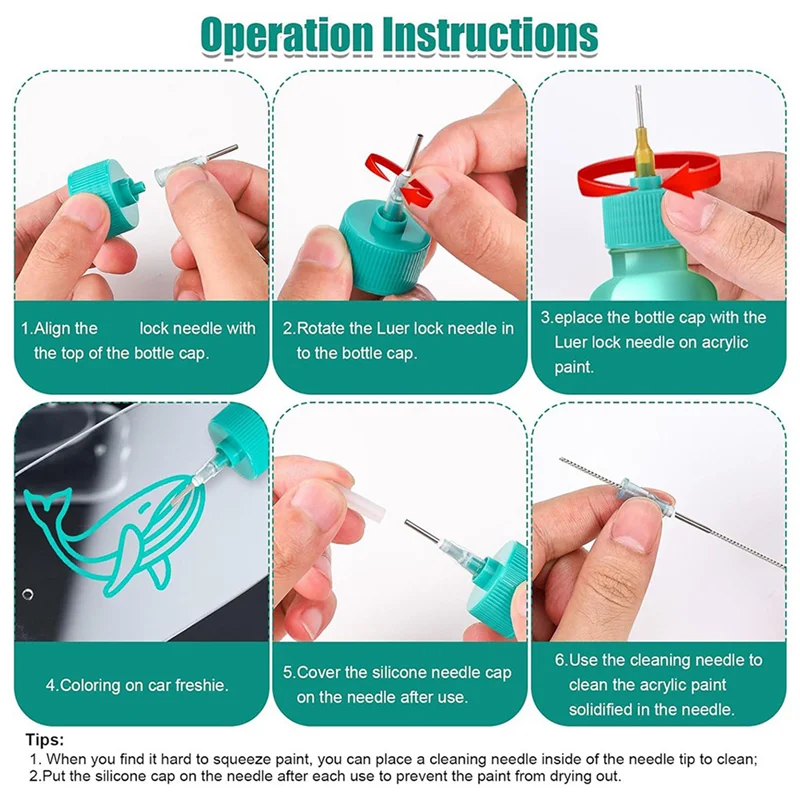 Operation Instructions

1.Align the lock needle with the top of the bottle cap.

2.Rotate the Luer lock needle in to the bottle cap.

3.eplace the bottle cap with the Luer lock needle on acrylic paint.

4.Coloring on car freshie.

5.Cover the silicone needle cap on the needle after use.

6.Use the cleaning needle to clean the acrylic paint solidified in the needle.

Tips:
1. When you find it hard to squeeze paint, you can place a cleaning needle inside of the needle tip to clean;
2.Put the silicone cap on the needle after each use to prevent the paint from drying out.