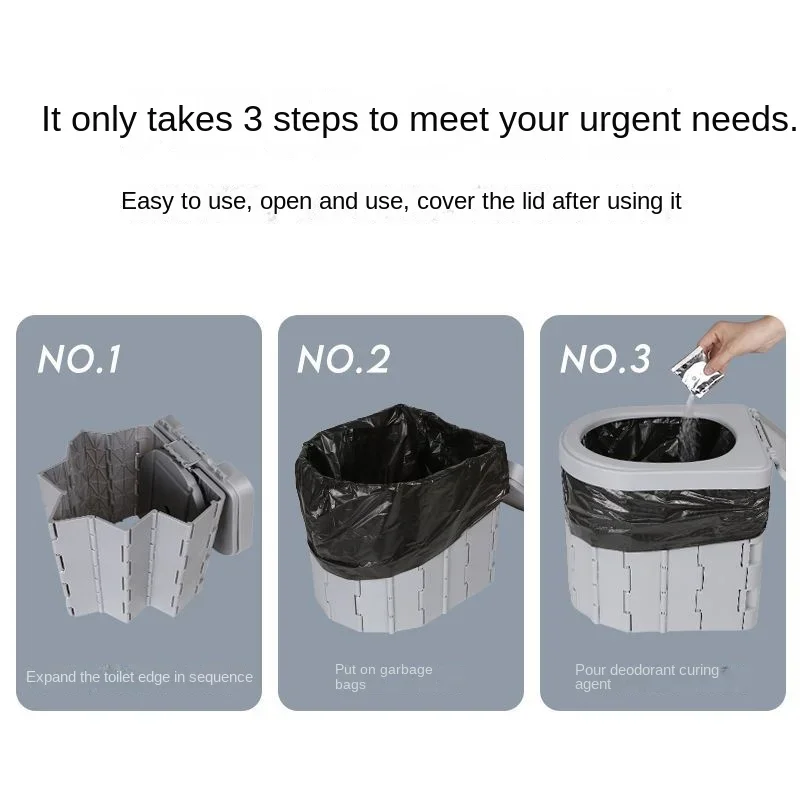 It only takes 3 steps to meet your urgent needs.

Easy to use, open and use, cover the lid after using it

NO.1

Expand the toilet edge in sequence

NO.2

Put on garbage bags

NO.3

Pour deodorant curing agent