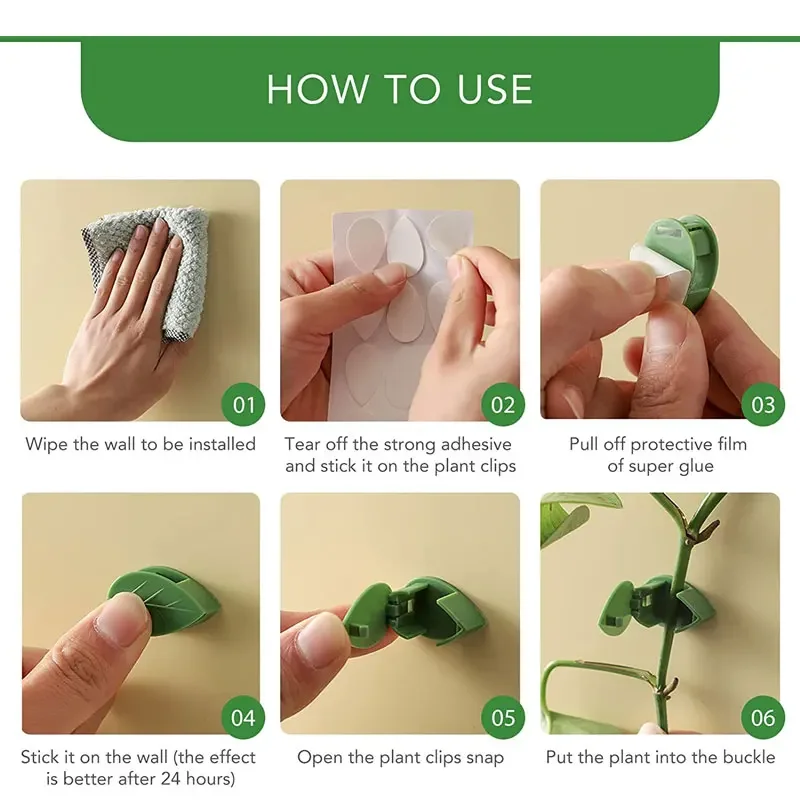 HOW TO USE

01

Wipe the wall to be installed

02

Tear off the strong adhesive and stick it on the plant clips

03

Pull off protective film of super glue

04

Stick it on the wall (the effect is better after 24 hours)

05

Open the plant clips snap

06

Put the plant into the buckle