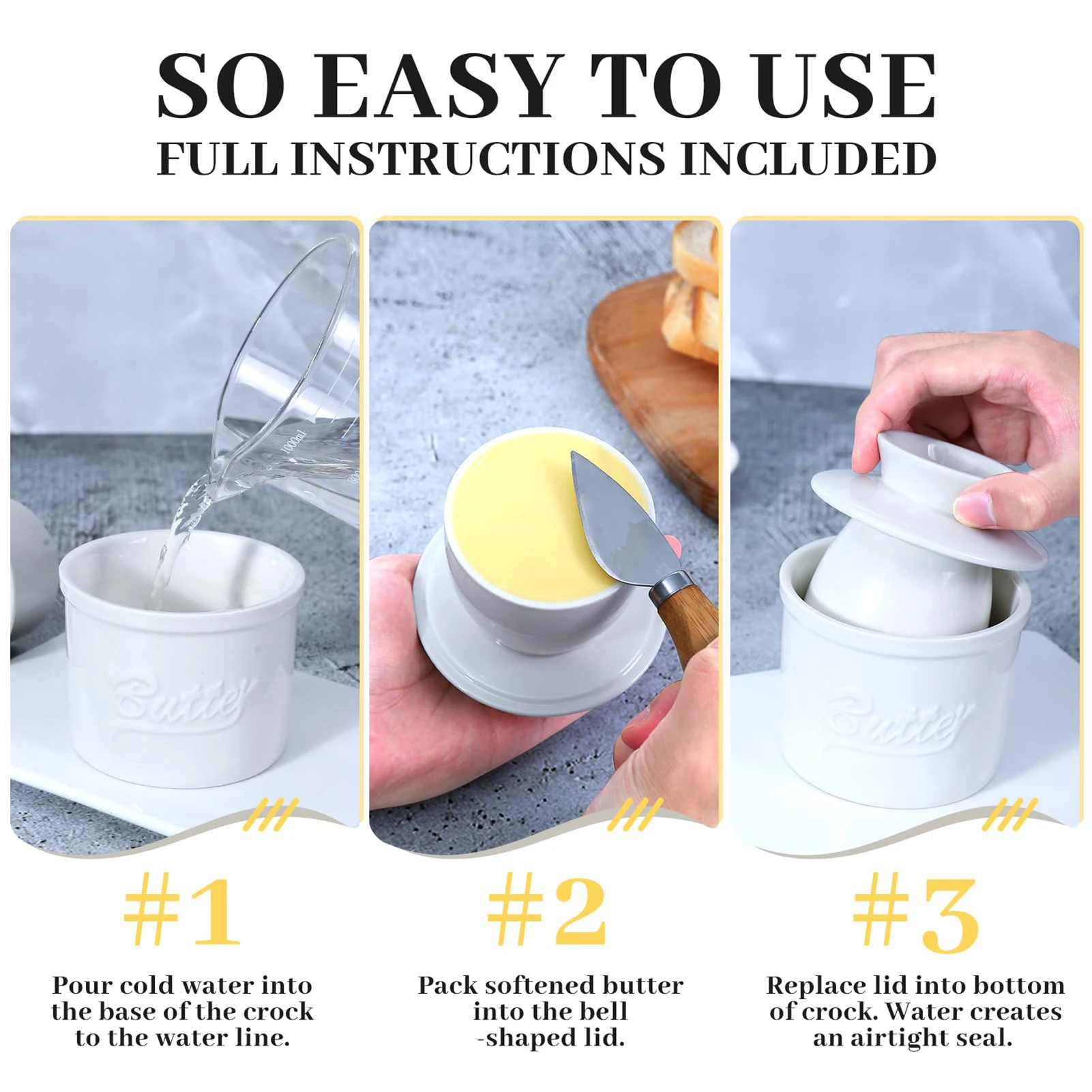 SO EASY TO USE
FULL INSTRUCTIONS INCLUDED

1000ml

Butter

Butter

#1
Pour cold water into the base of the crock to the water line.

#2
Pack softened butter into the bell -shaped lid.

#3
Replace lid into bottom of crock. Water creates an airtight seal.