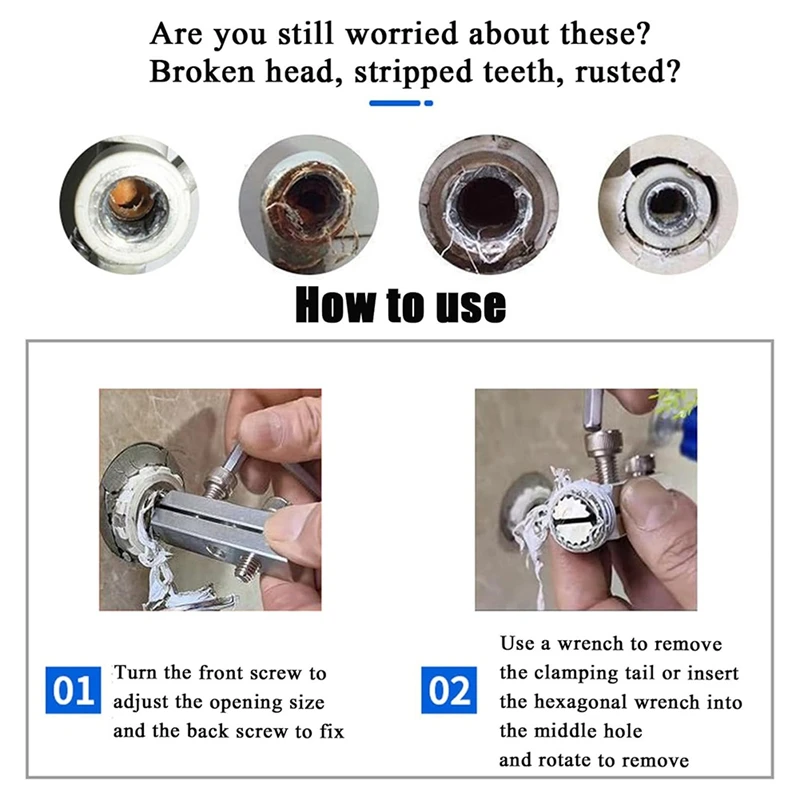 Are you still worried about these?
Broken head, stripped teeth, rusted?

How to use

01 Turn the front screw to adjust the opening size and the back screw to fix

02 Use a wrench to remove the clamping tail or insert the hexagonal wrench into the middle hole and rotate to remove