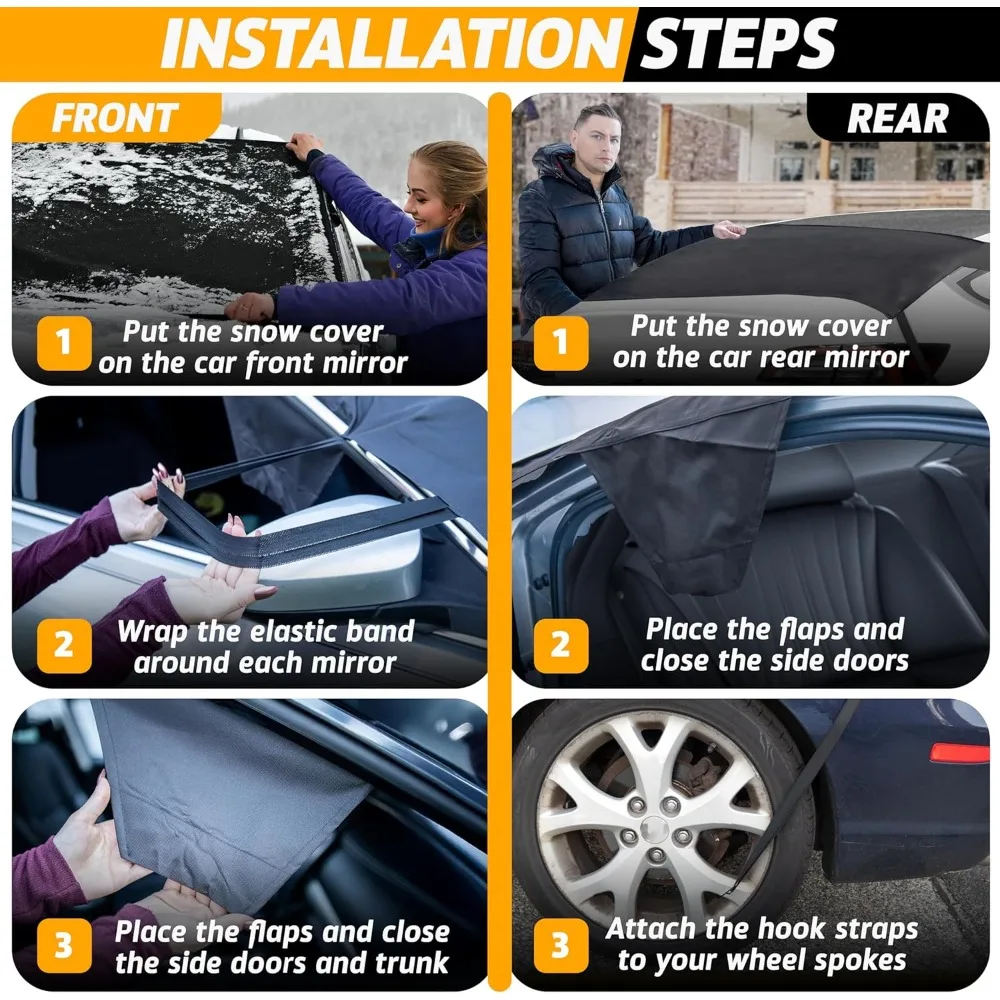 INSTALLATION STEPS

FRONT

1 Put the snow cover on the car front mirror

2 Wrap the elastic band around each mirror

3 Place the flaps and close the side doors and trunk

REAR

1 Put the snow cover on the car rear mirror

2 Place the flaps and close the side doors

3 Attach the hook straps to your wheel spokes