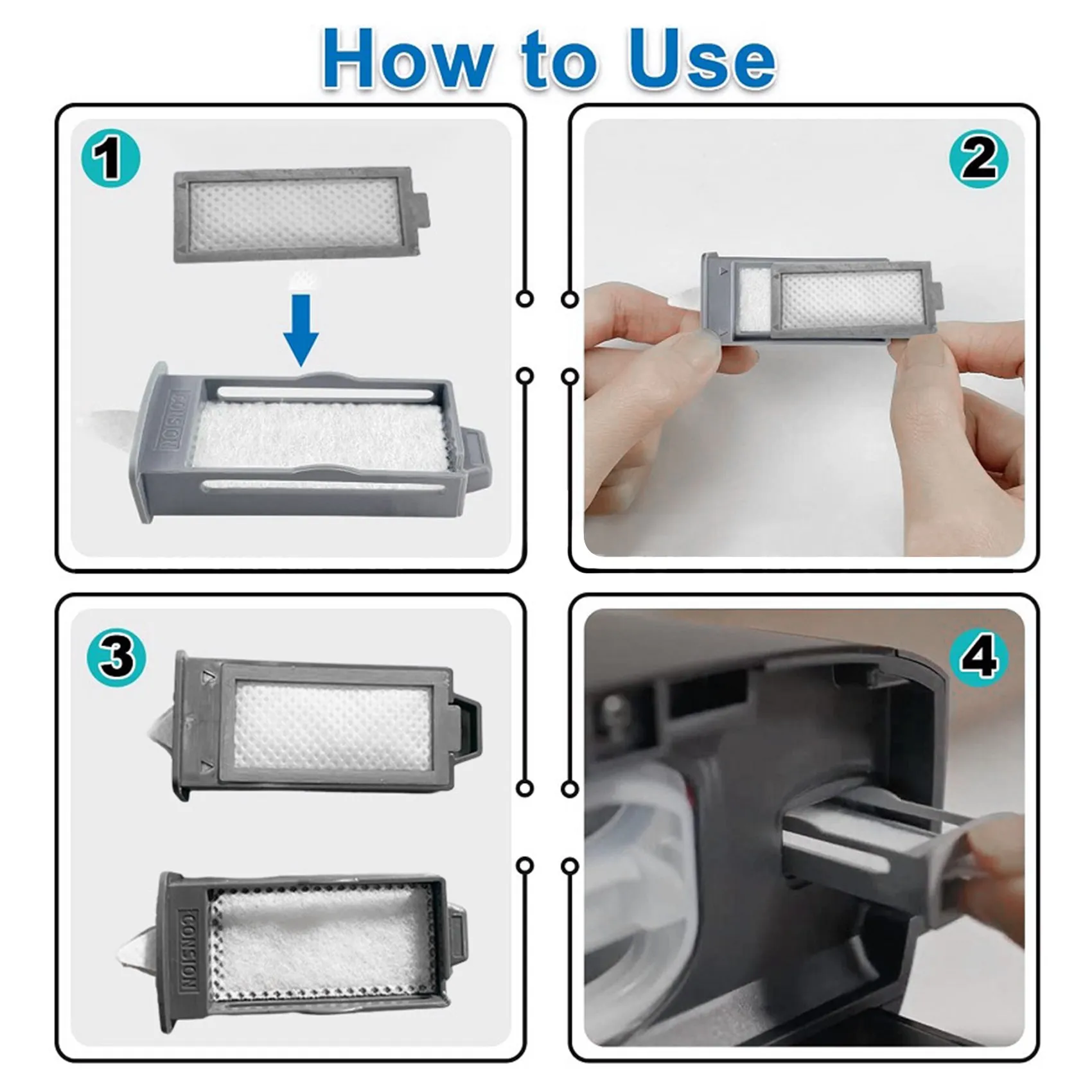 How to Use

1

CONSION

2

3

CONSION

4