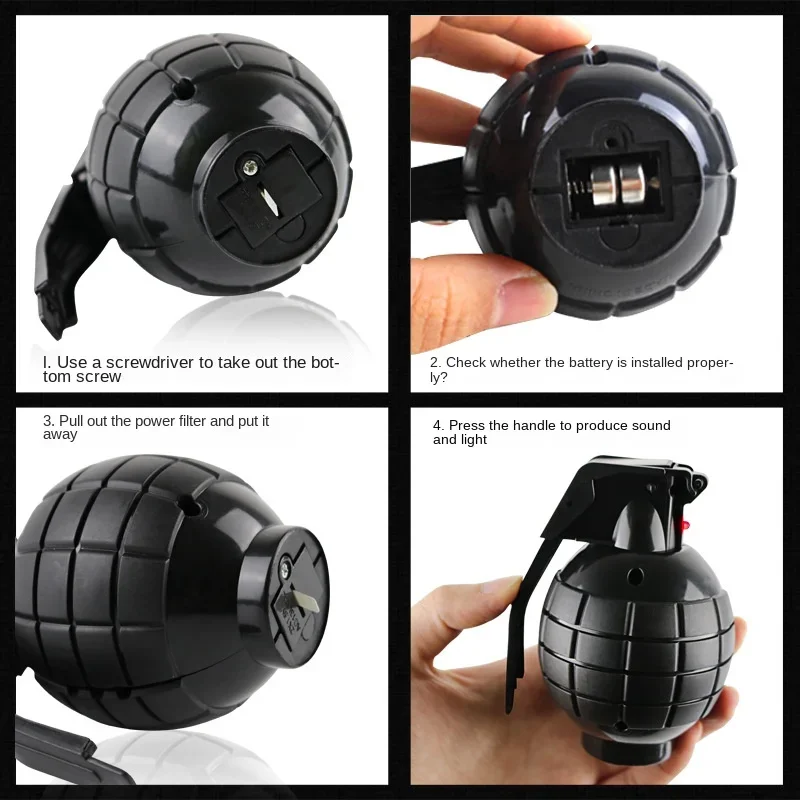 I. Use a screwdriver to take out the bottom screw

2. Check whether the battery is installed properly?

3. Pull out the power filter and put it away

4. Press the handle to produce sound and light