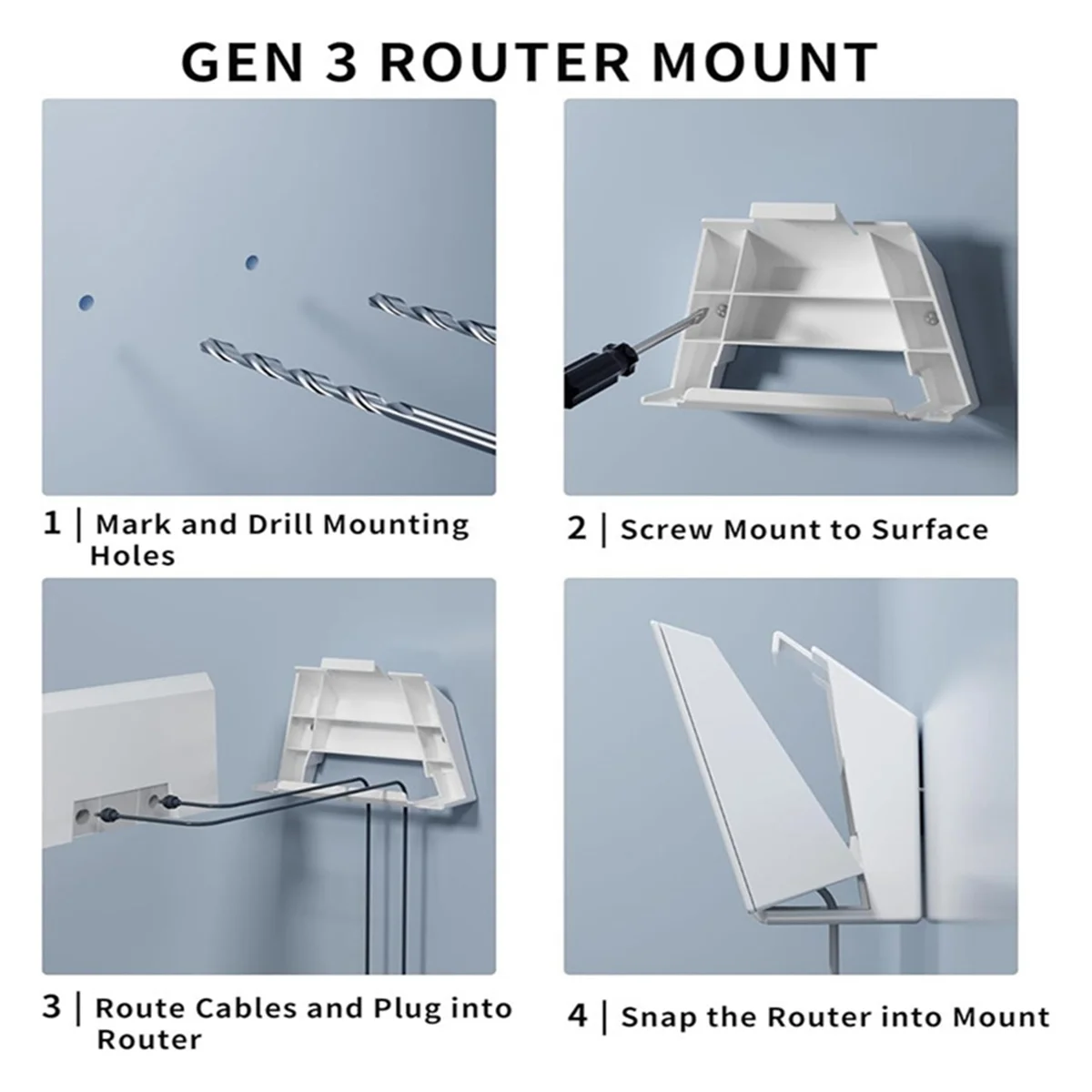 GEN 3 ROUTER MOUNT

1 | Mark and Drill Mounting Holes

2 | Screw Mount to Surface

3 | Route Cables and Plug into Router

4 | Snap the Router into Mount