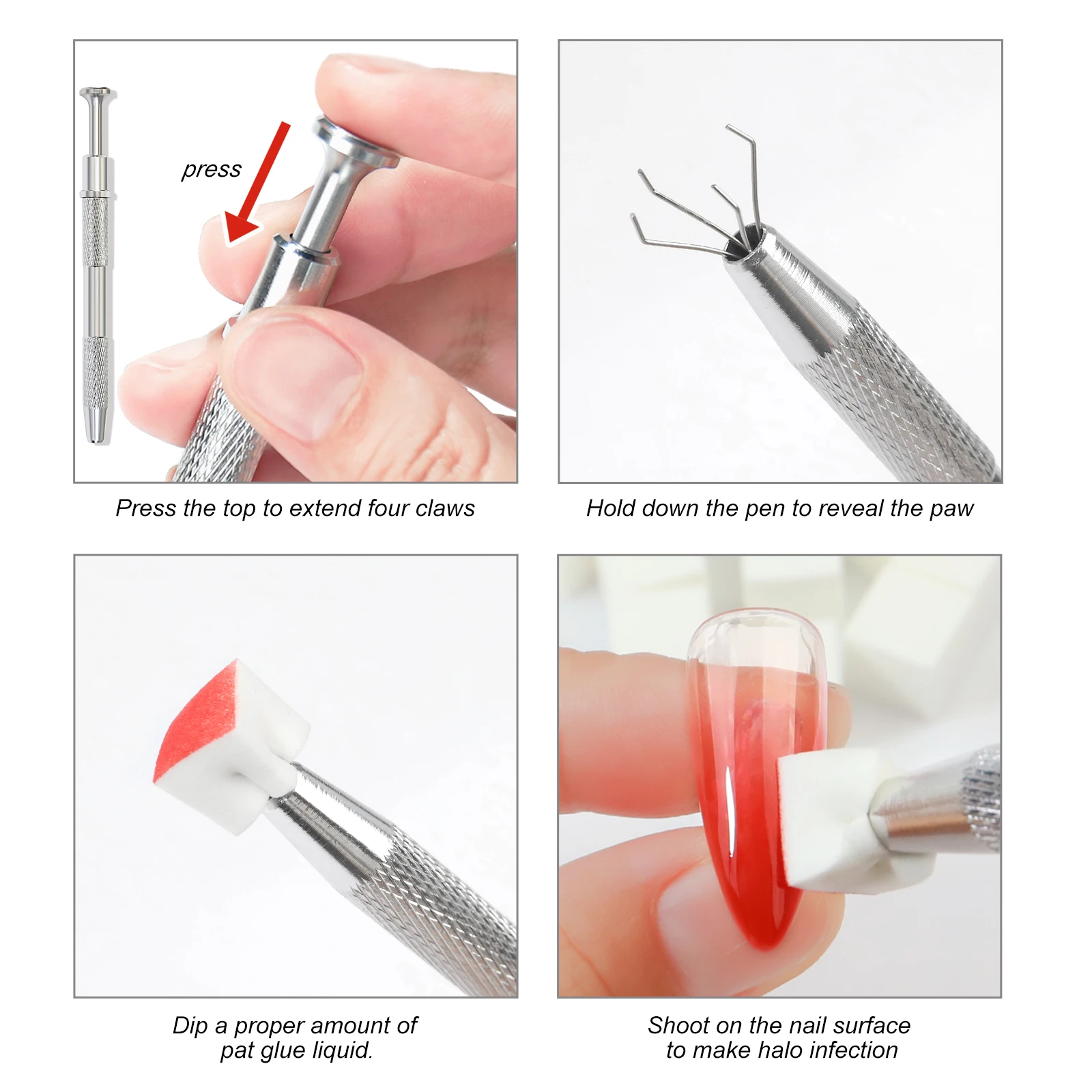 press

Press the top to extend four claws

Hold down the pen to reveal the paw

Dip a proper amount of pat glue liquid.

Shoot on the nail surface to make halo infection