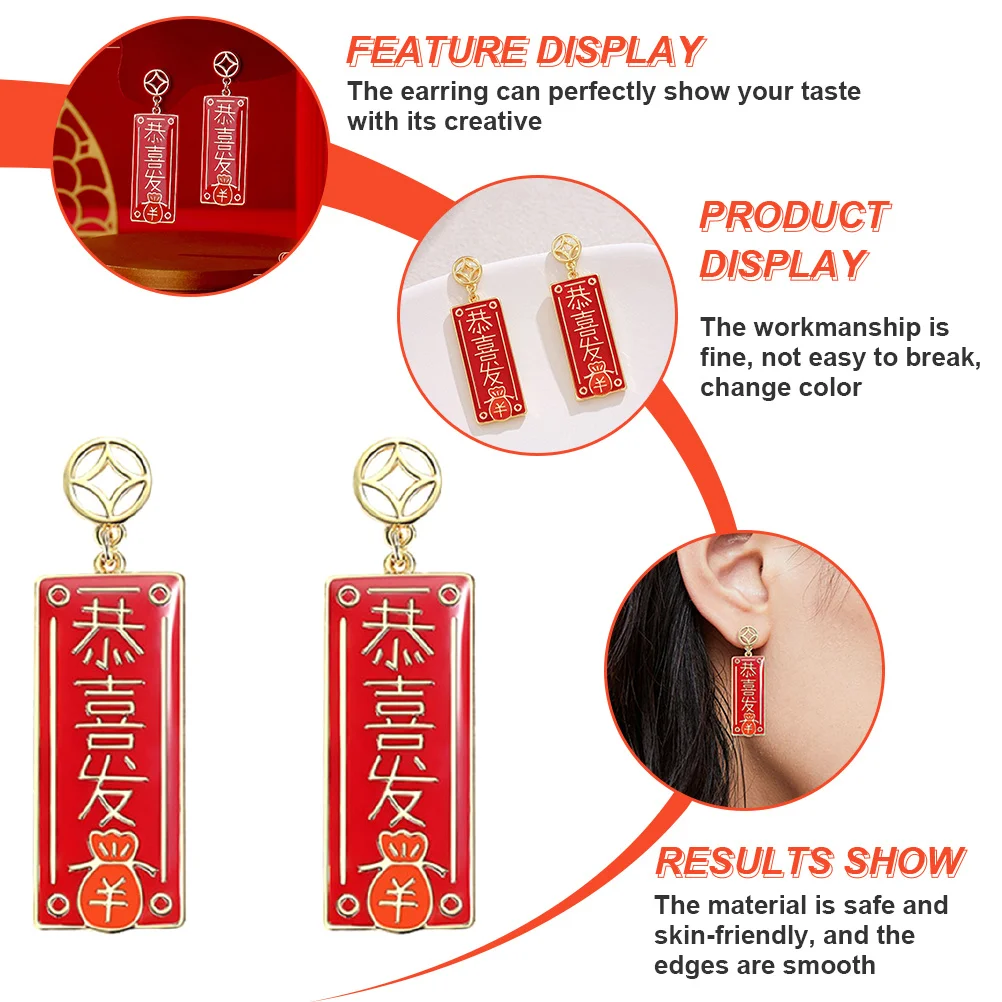 FEATURE DISPLAY
The earring can perfectly show your taste with its creative

恭喜发
¥

恭喜发
¥

PRODUCT DISPLAY
The workmanship is fine, not easy to break, change color

恭喜发
¥

恭喜发
¥

恭喜发
¥

恭喜发
¥

恭喜发
¥

RESULTS SHOW
The material is safe and skin-friendly, and the edges are smooth