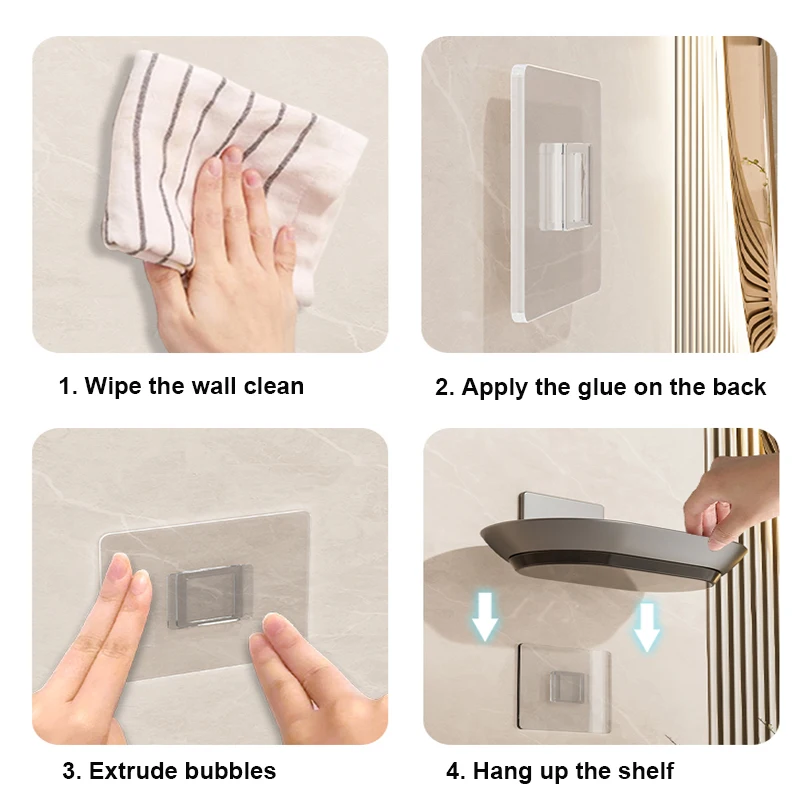 1. Wipe the wall clean

2. Apply the glue on the back

3. Extrude bubbles

4. Hang up the shelf