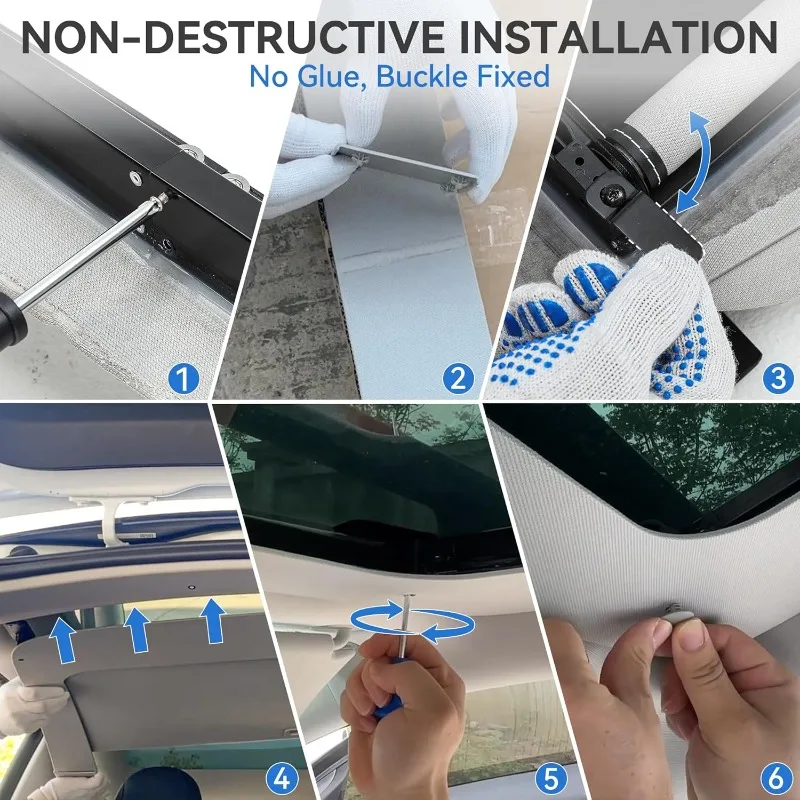 NON-DESTRUCTIVE INSTALLATION
No Glue, Buckle Fixed

1

2

3

4

5

6