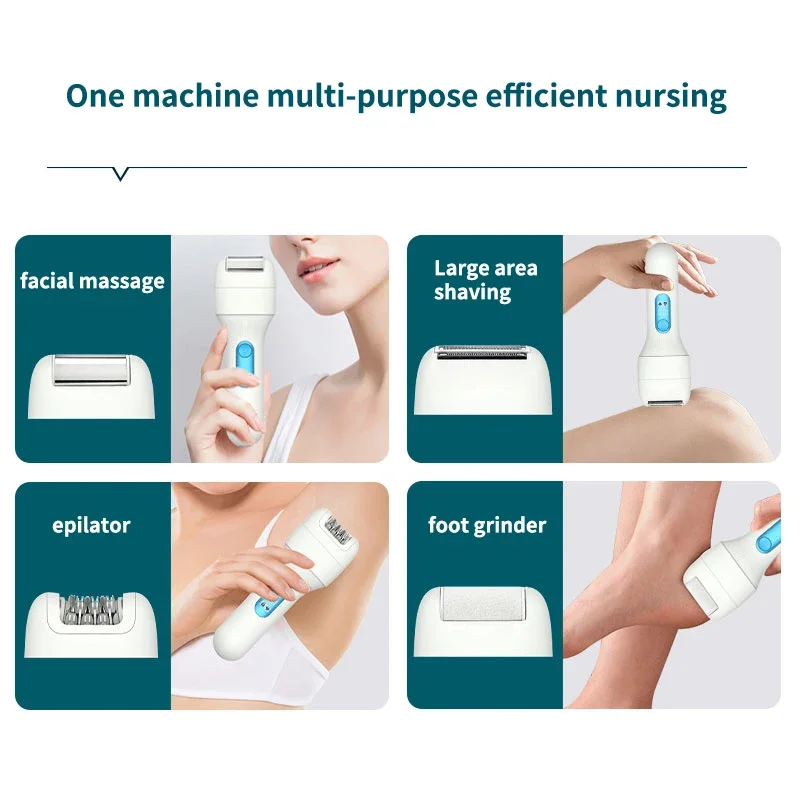 One machine multi-purpose efficient nursing

facial massage

Large area shaving

epilator

foot grinder