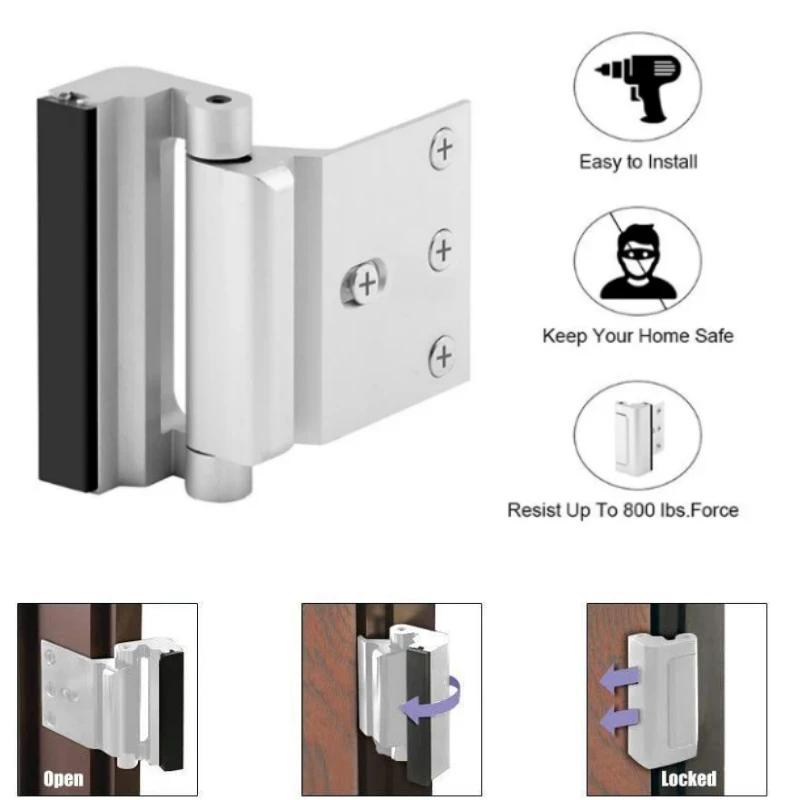 Easy to Install

Keep Your Home Safe

Resist Up To 800 lbs.Force

Open

Locked